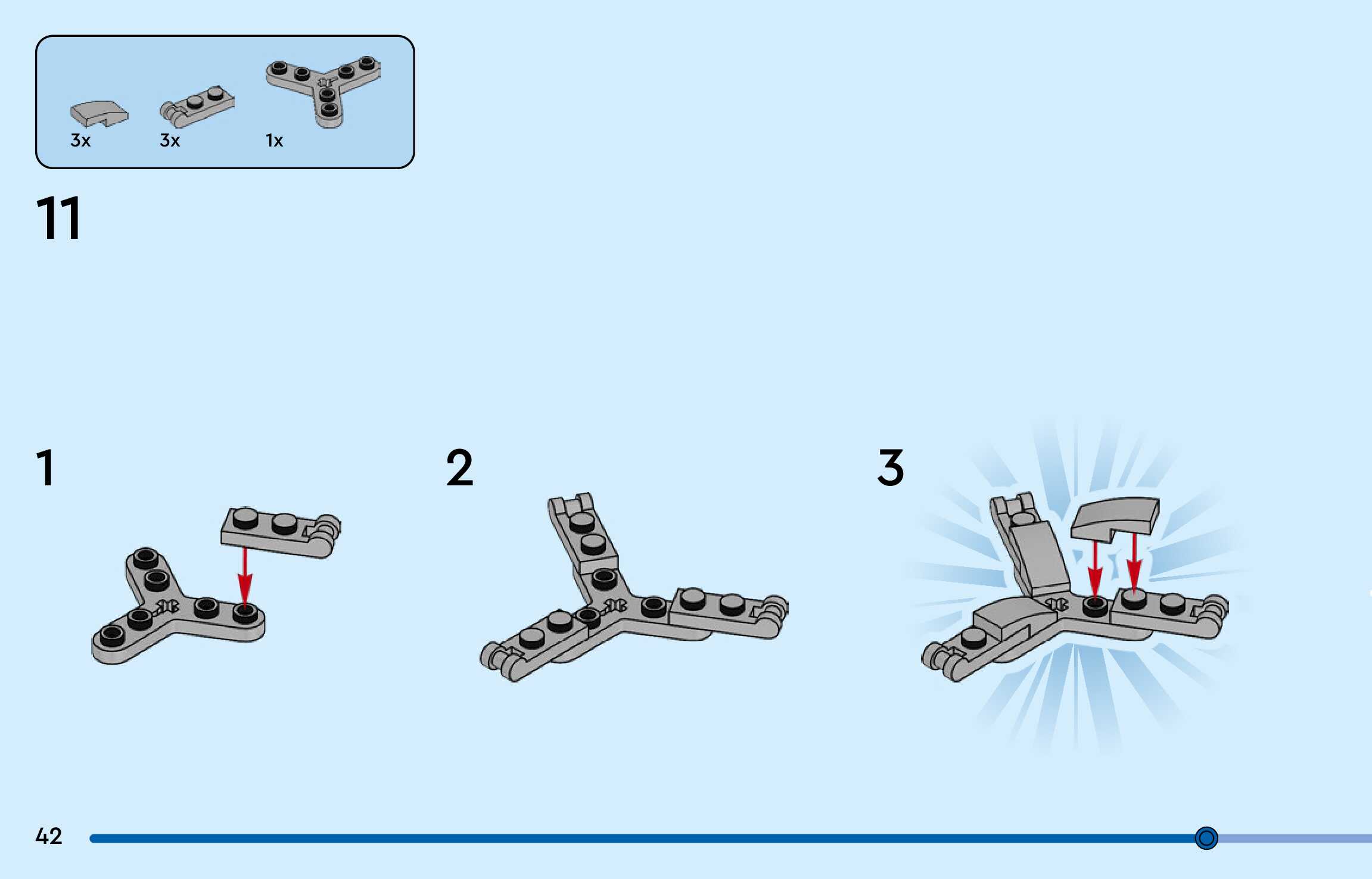 3x
3x
1x

11

1

2

3

42