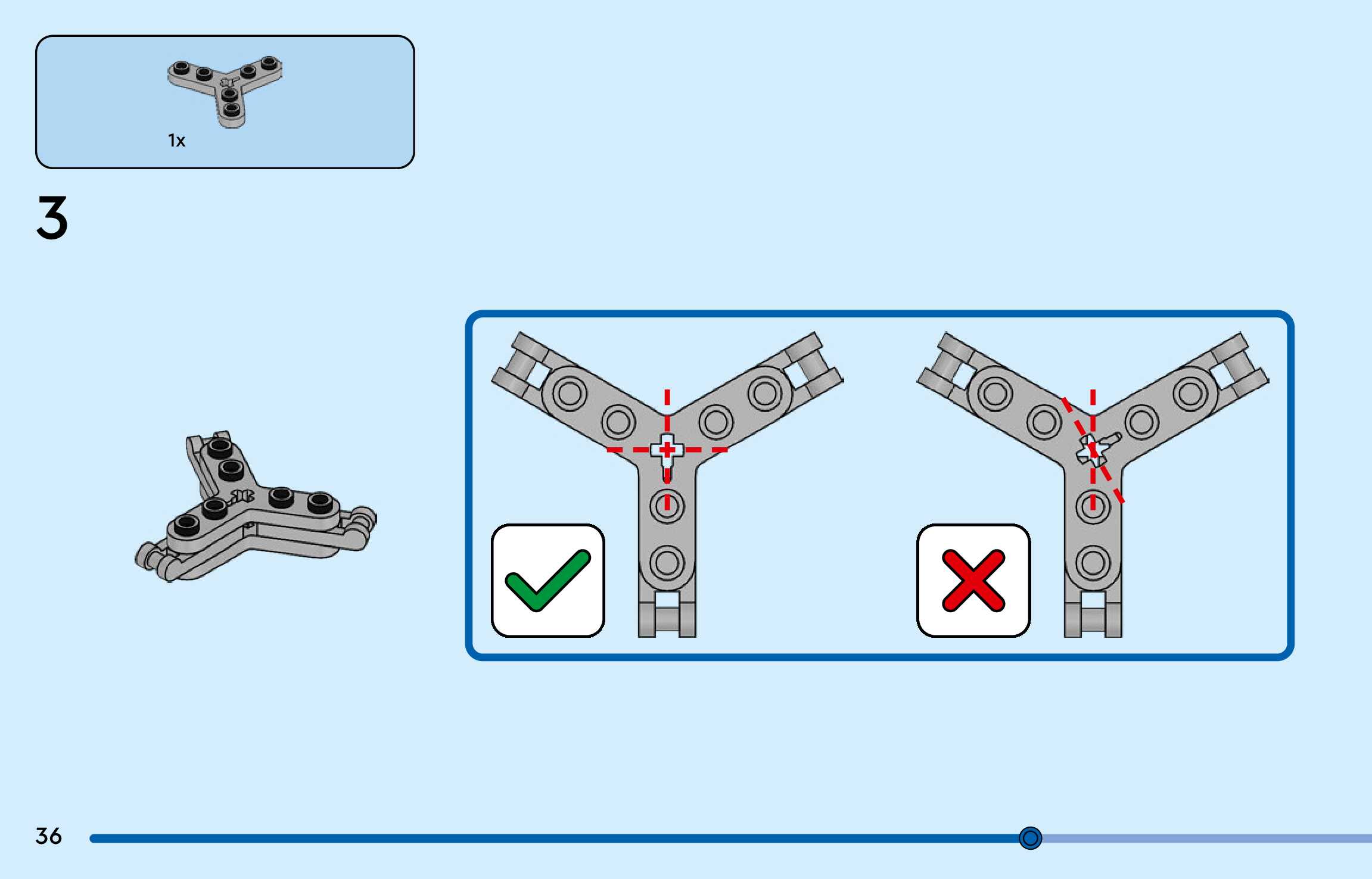 1x

3

36