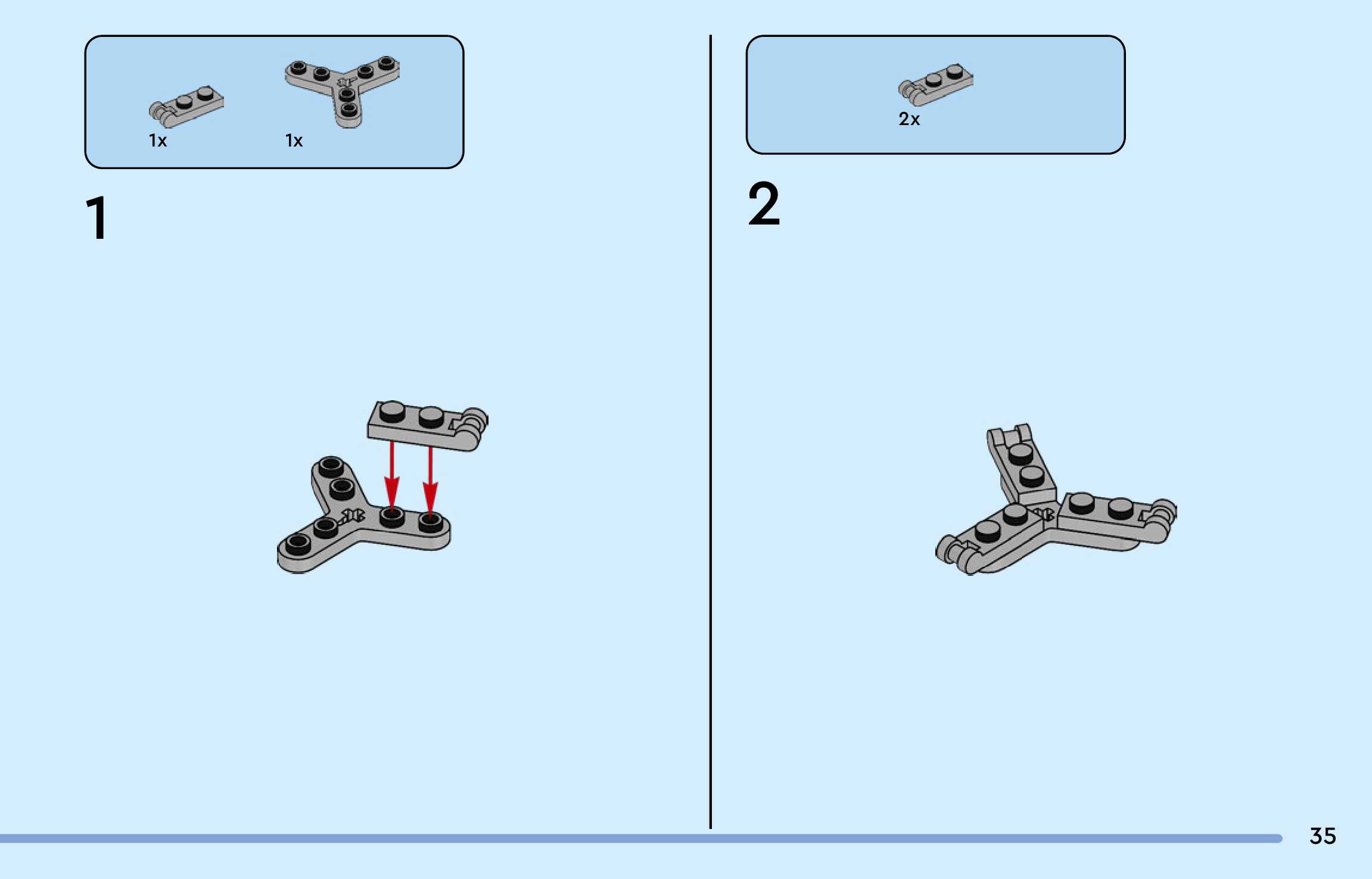 1x

1x

1

2x

2

35