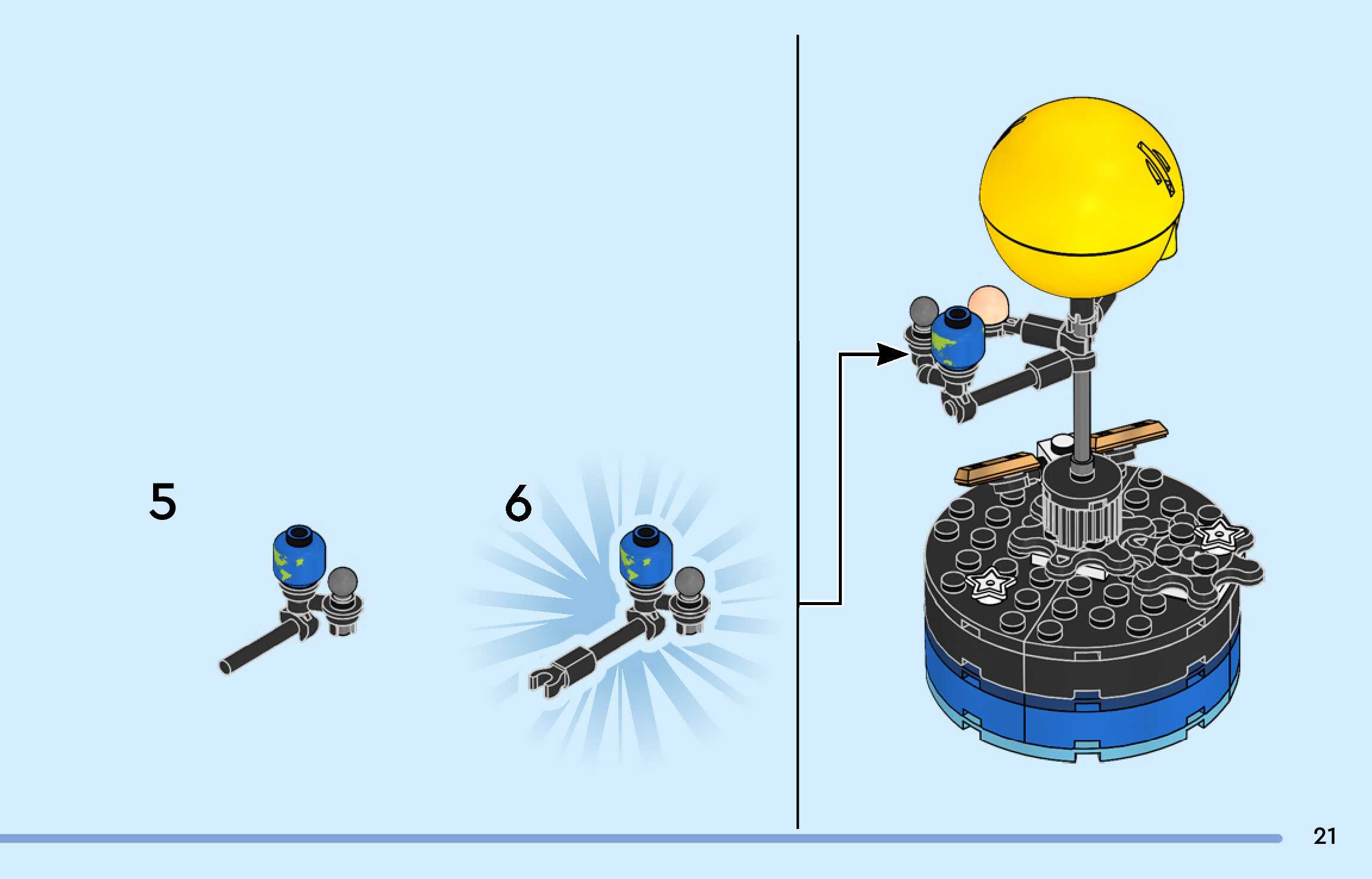 5

6

21