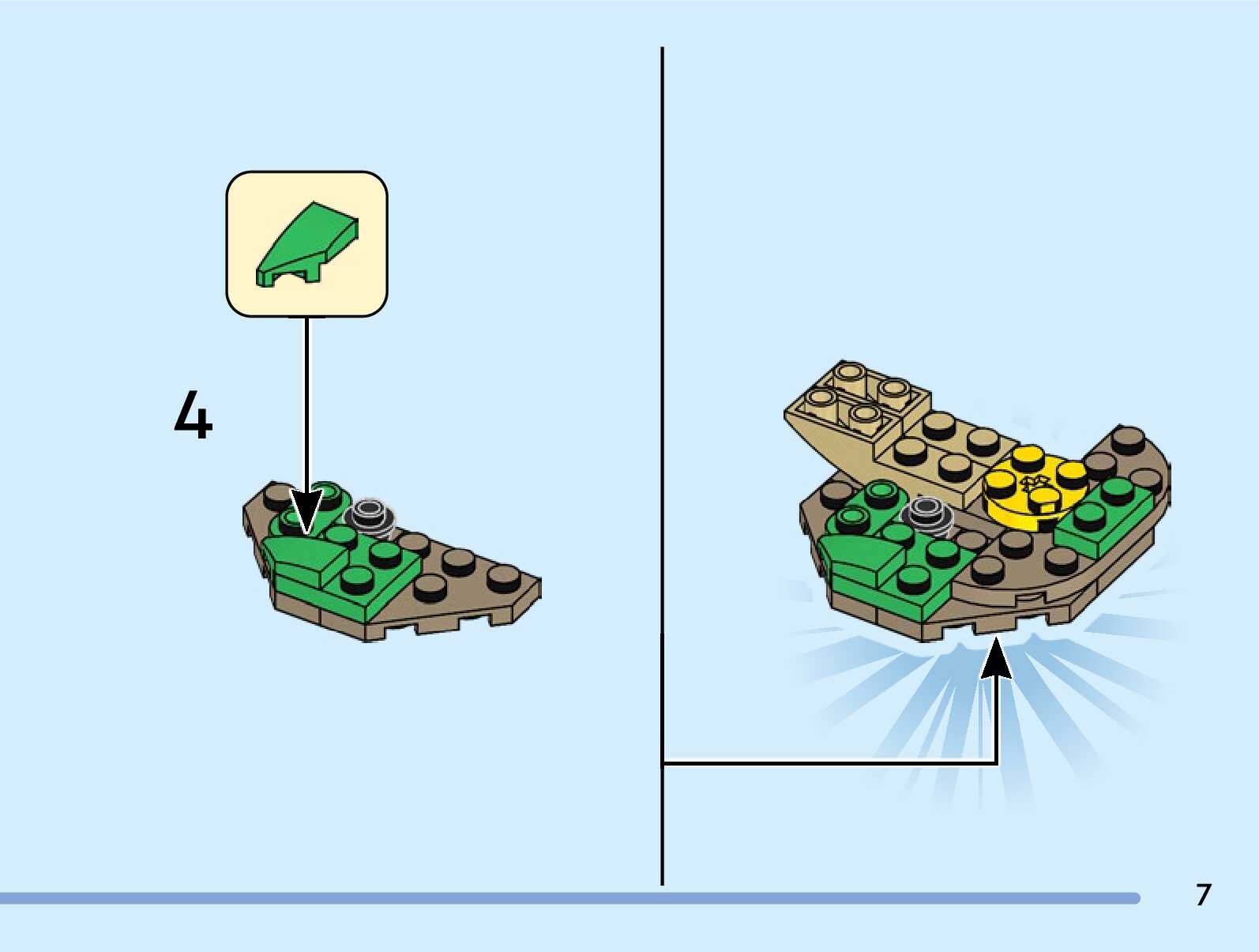 4

7