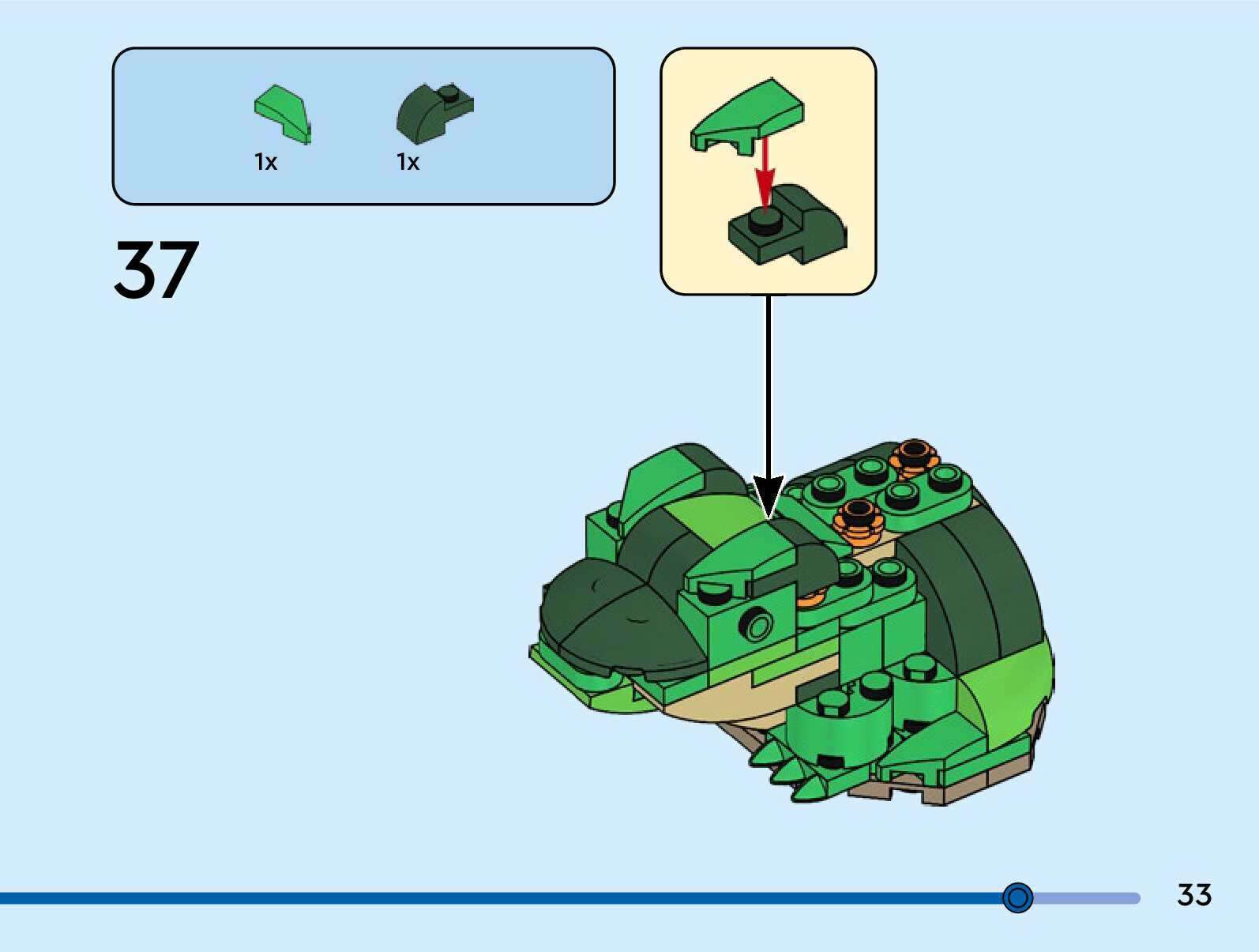 1x
1x

37

33