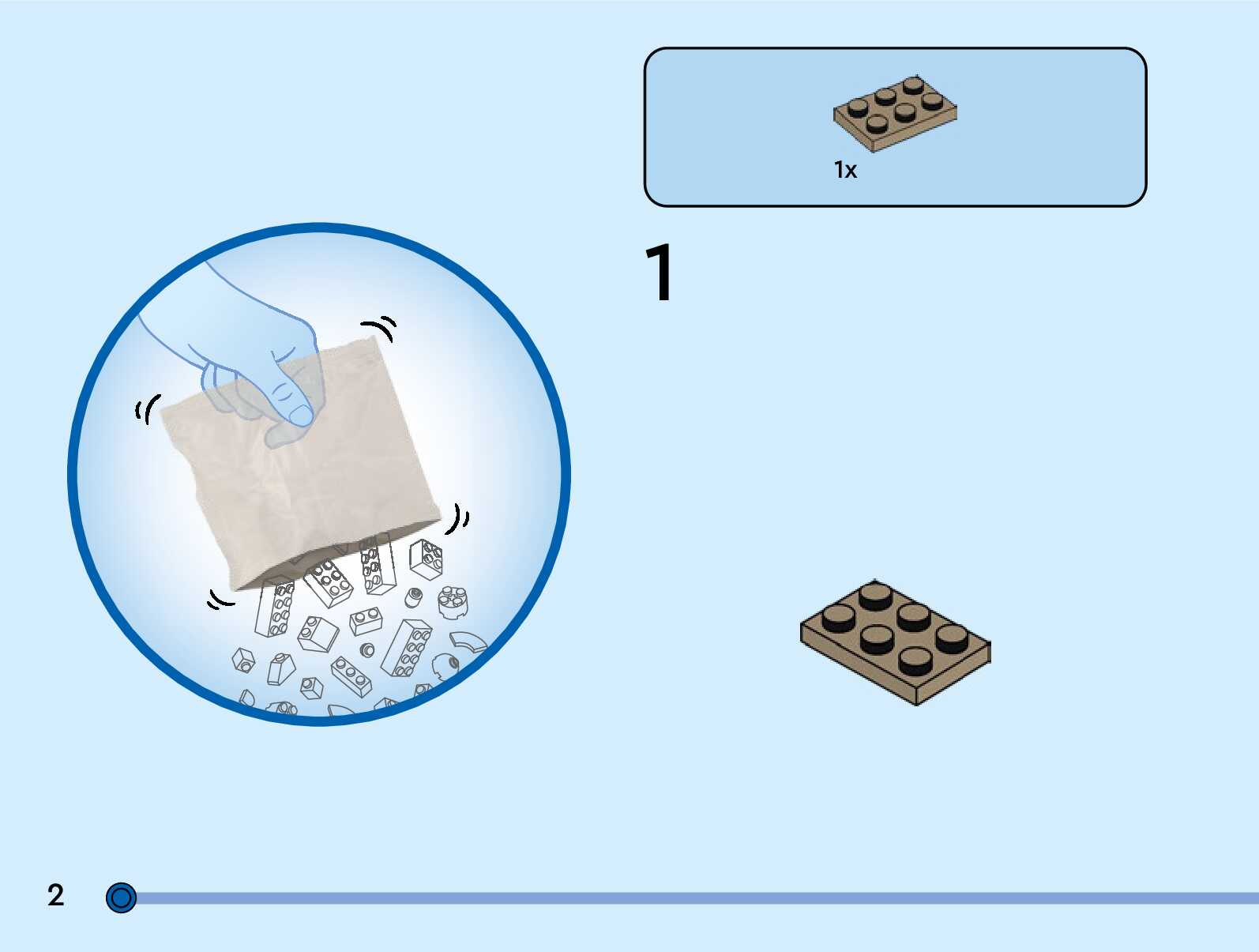 1x

1

2