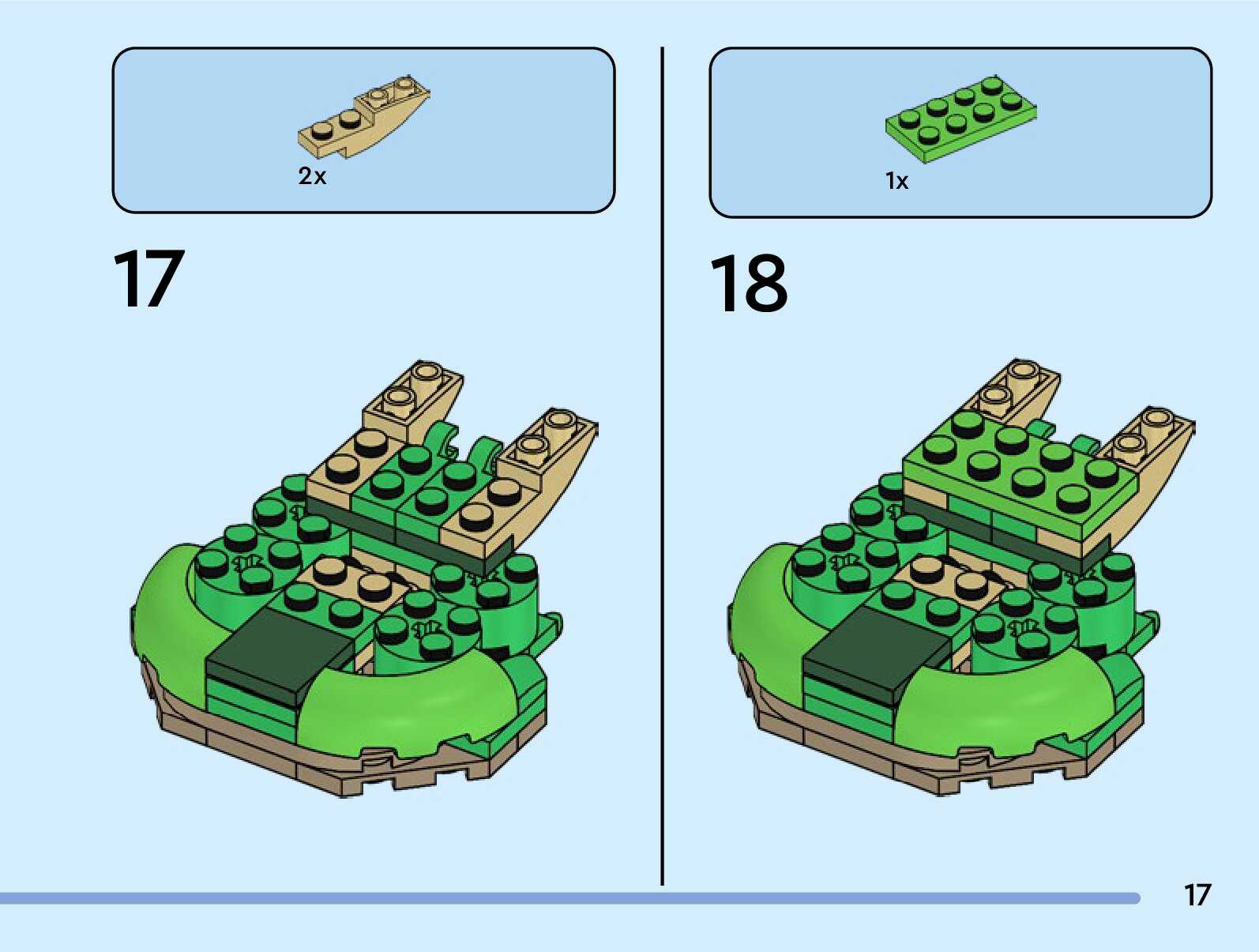 2x

17

1x

18

17