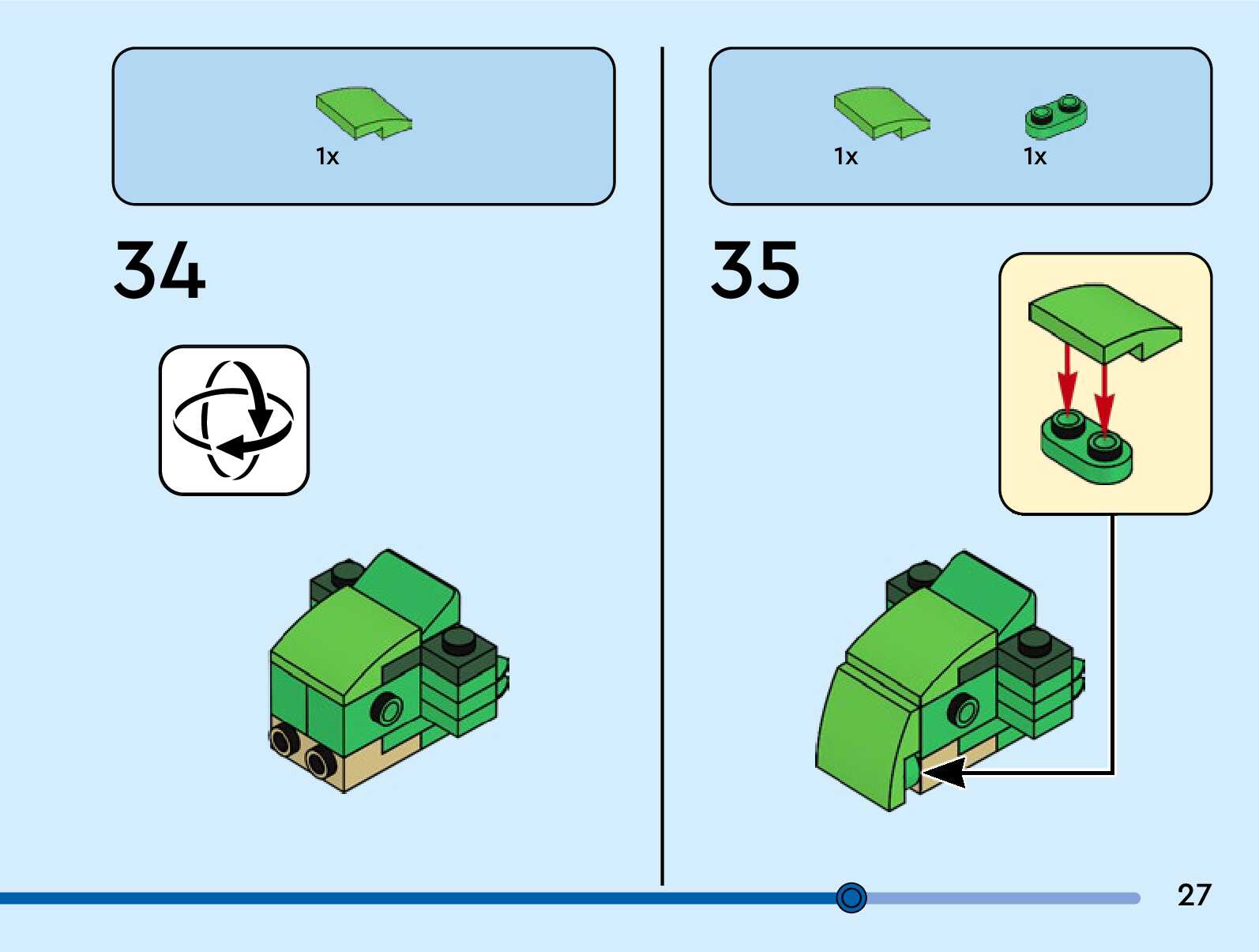 1x

34

1x

1x

35

27