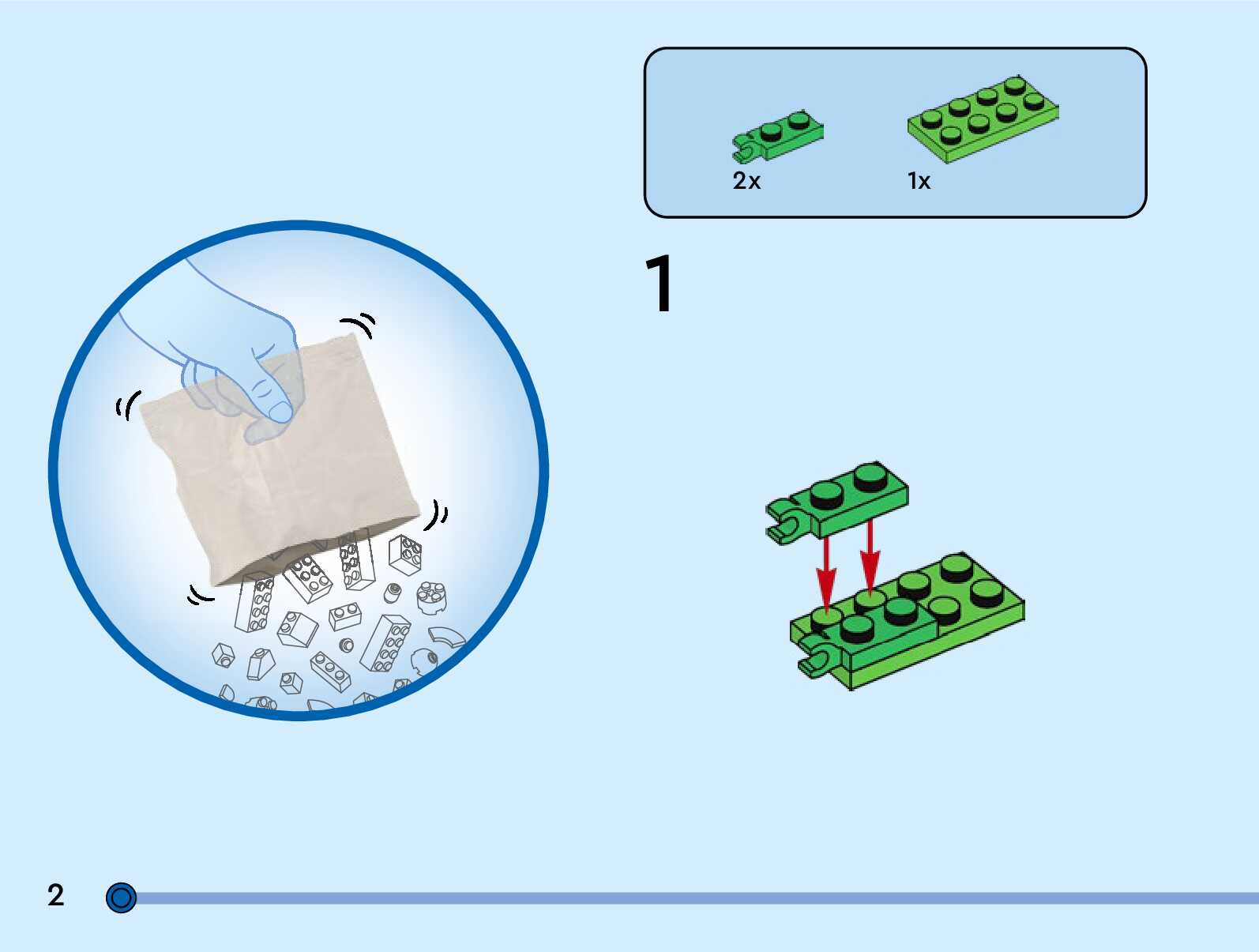 2x

1x

1

2