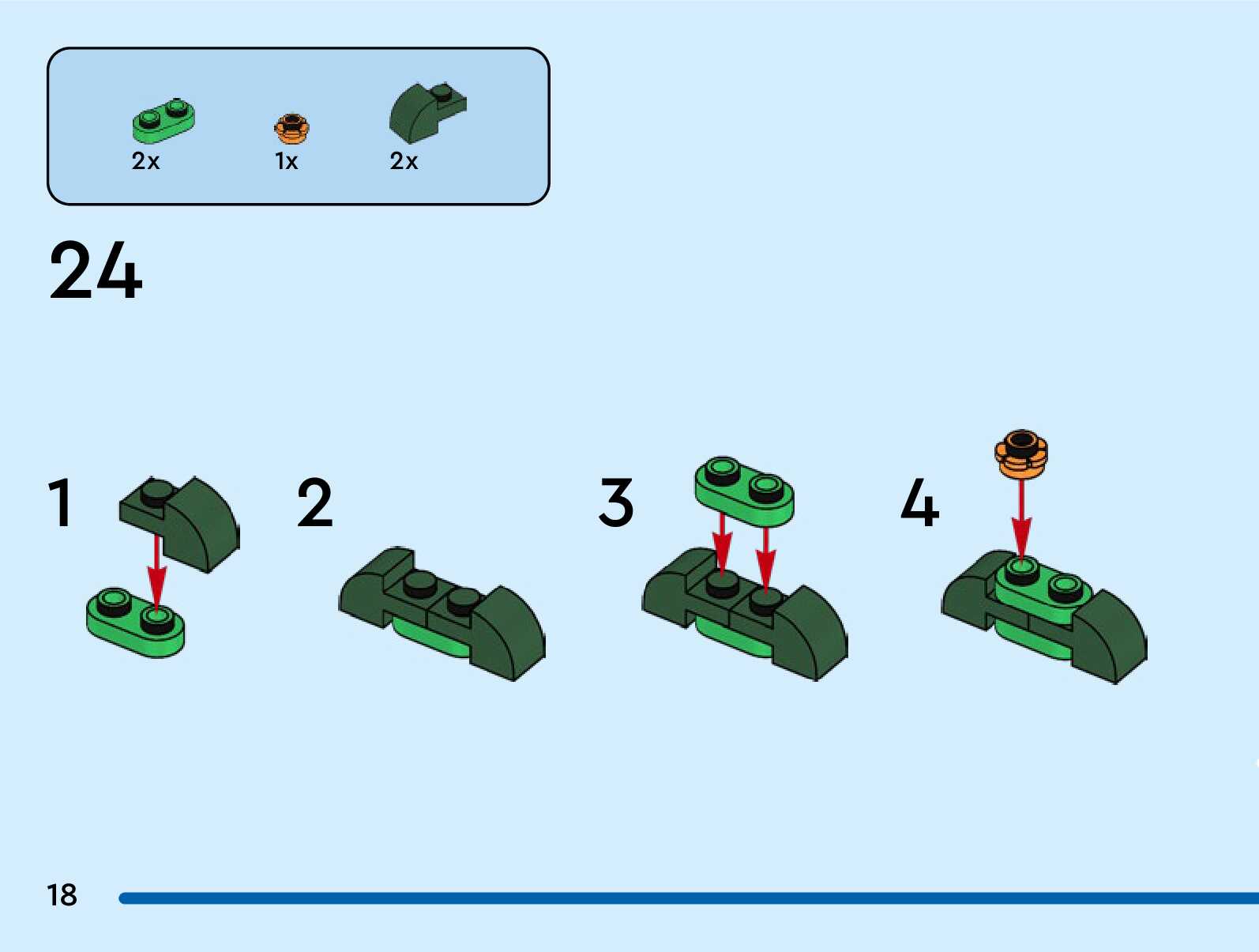 2x
1x
2x

24

1

2

3

4

18