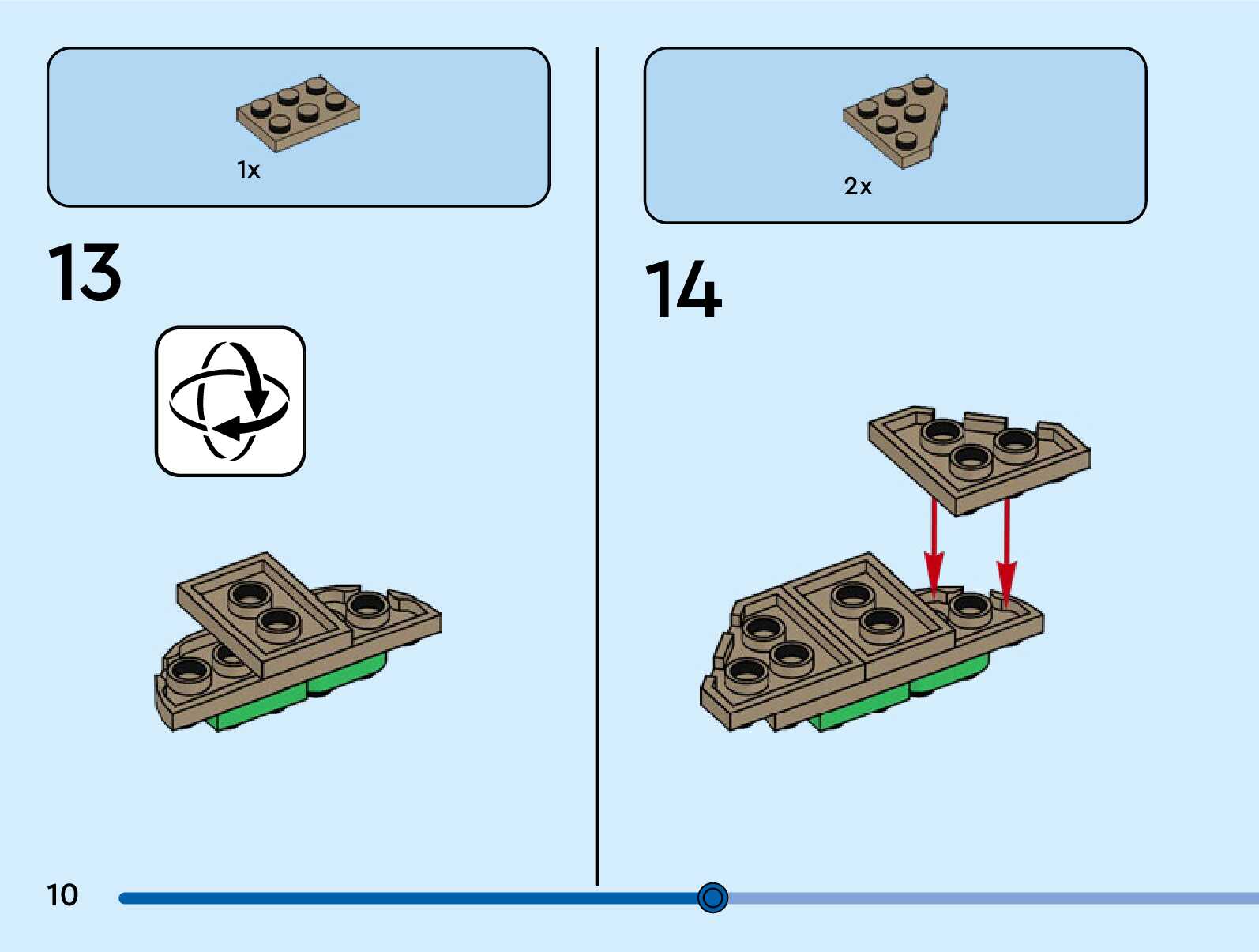 1x

13

2x

14

10