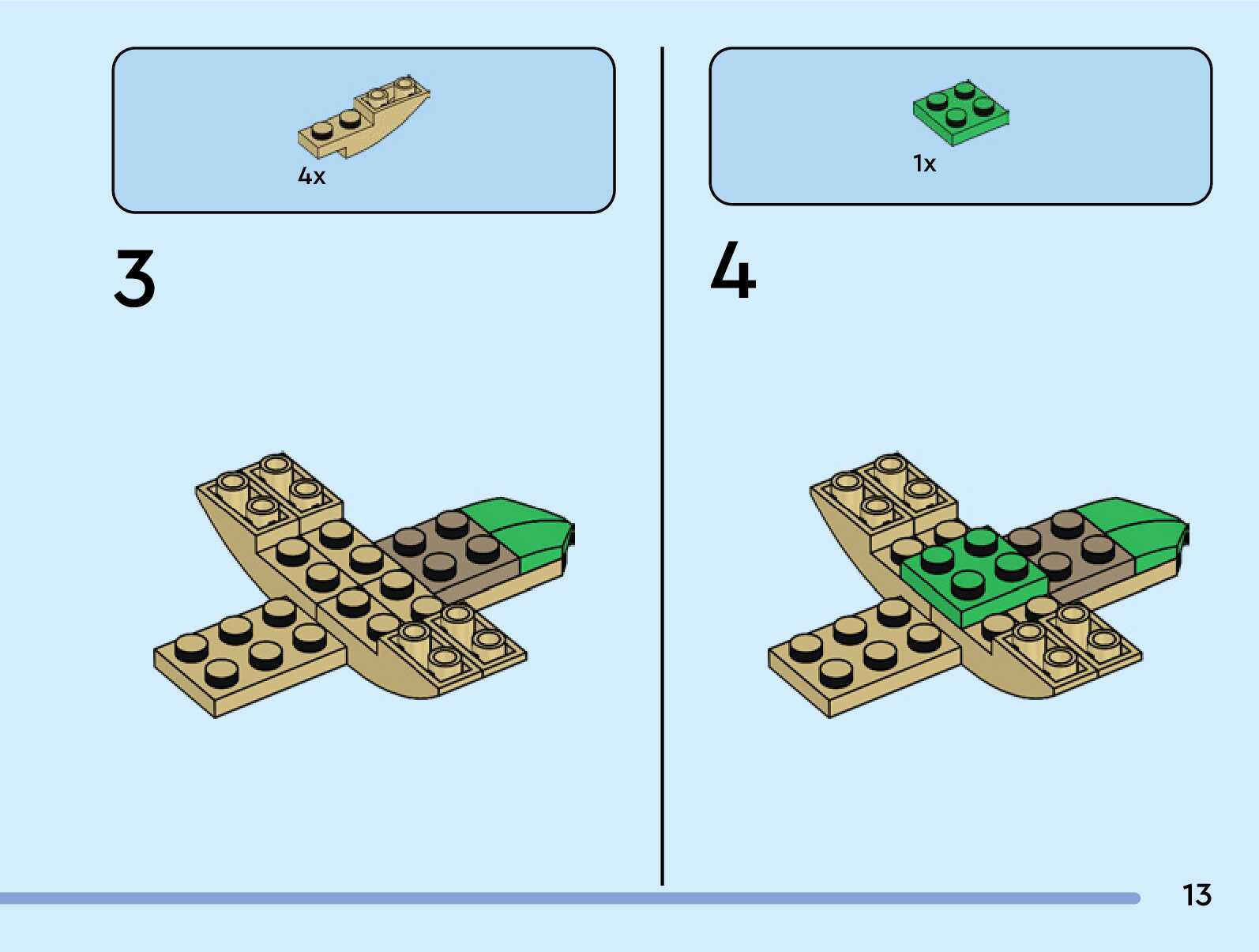 4x

3

1x

4

13