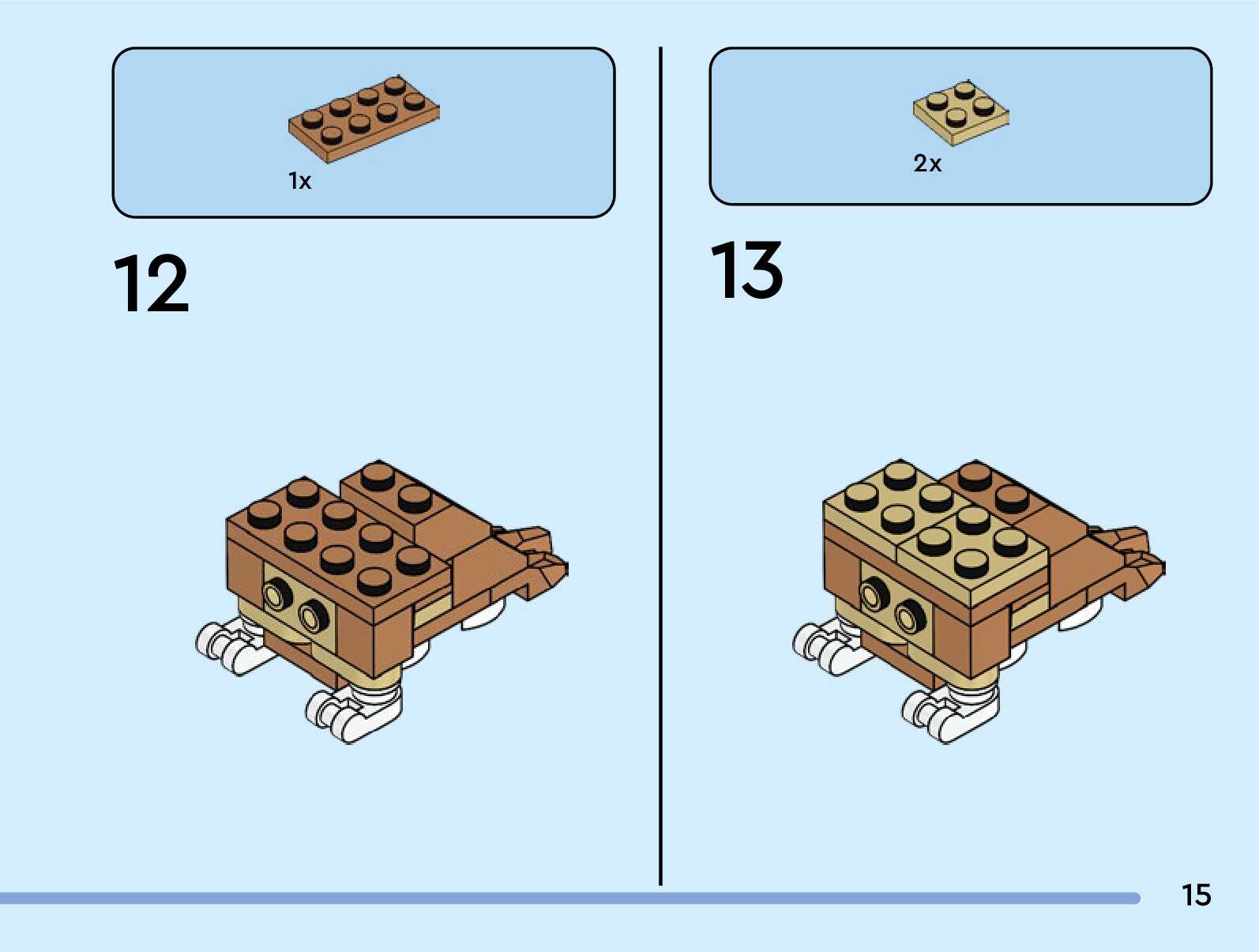 1x

12

2x

13

15