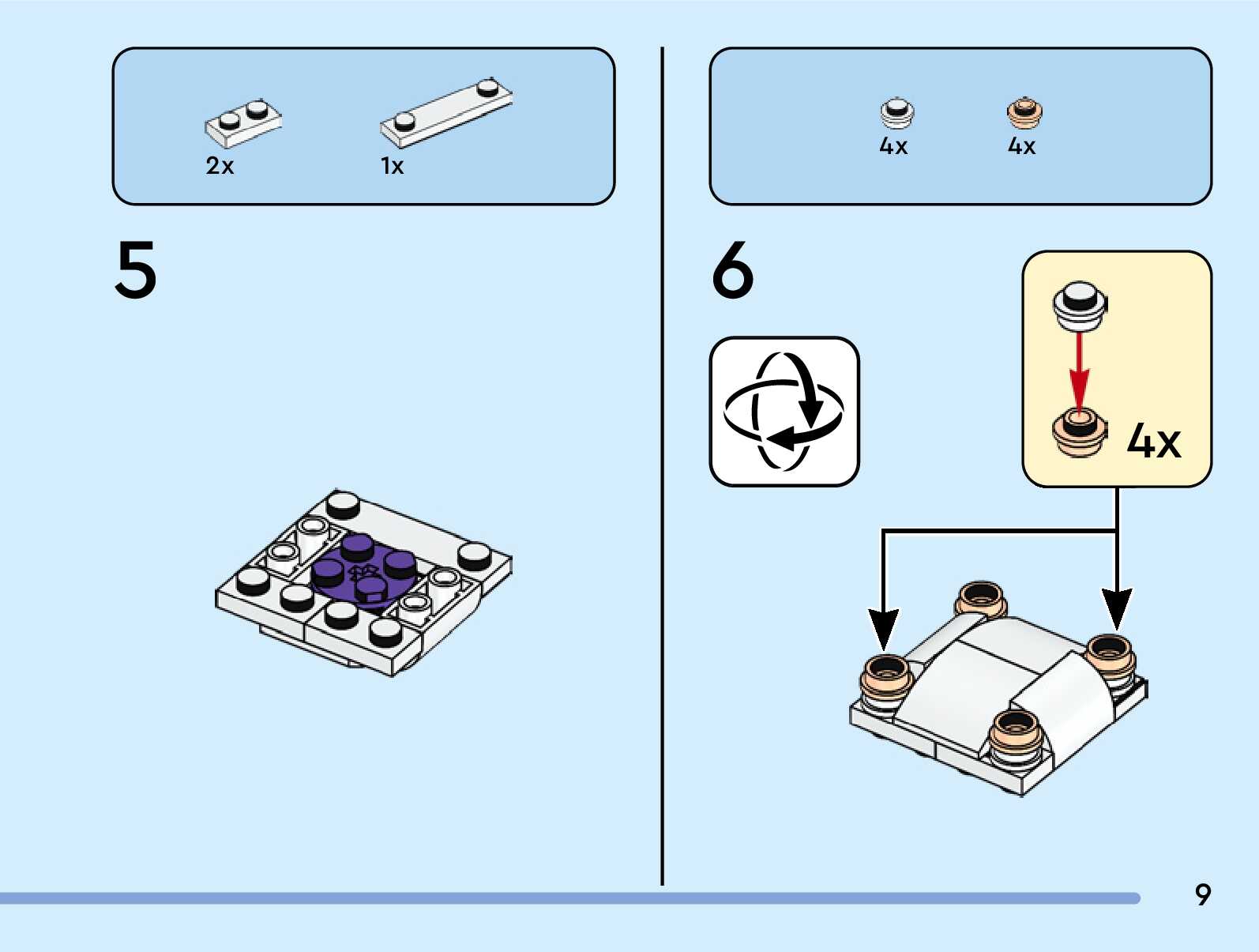 2x
1x

5

4x
4x

6

4x

9