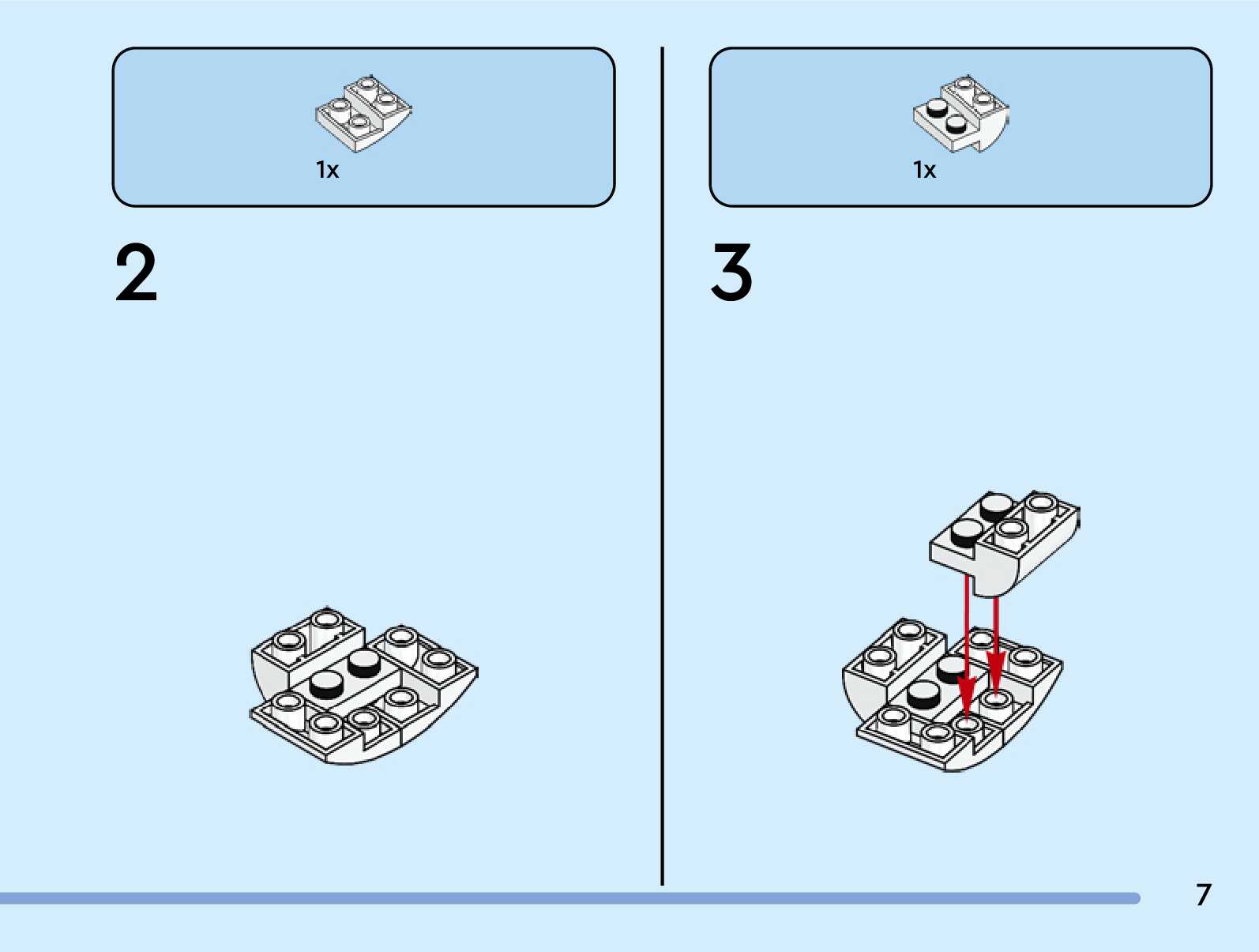 1x

2

1x

3

7