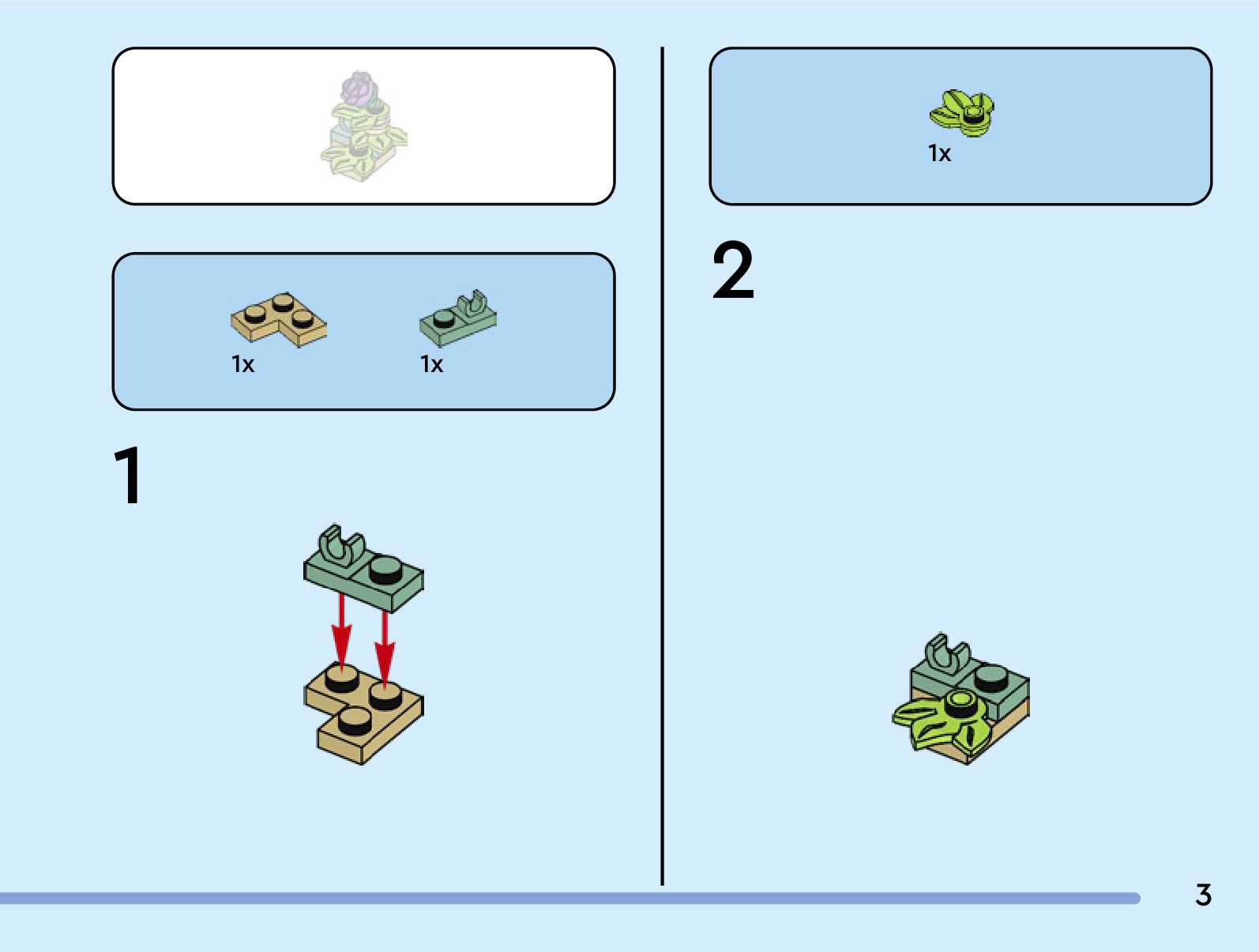 1x 1x

1

1x

2

3