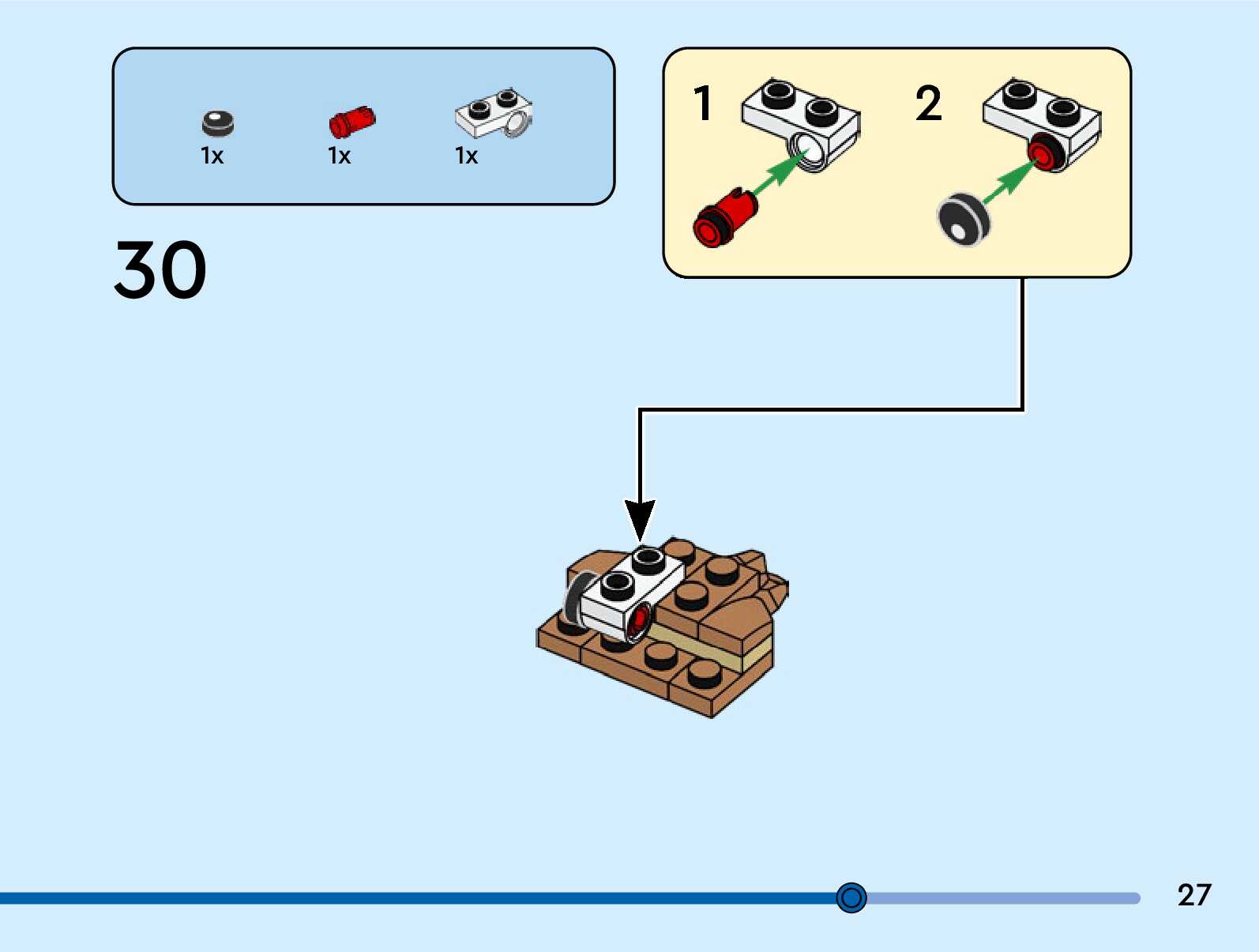 1x
1x
1x

30

1

2

27