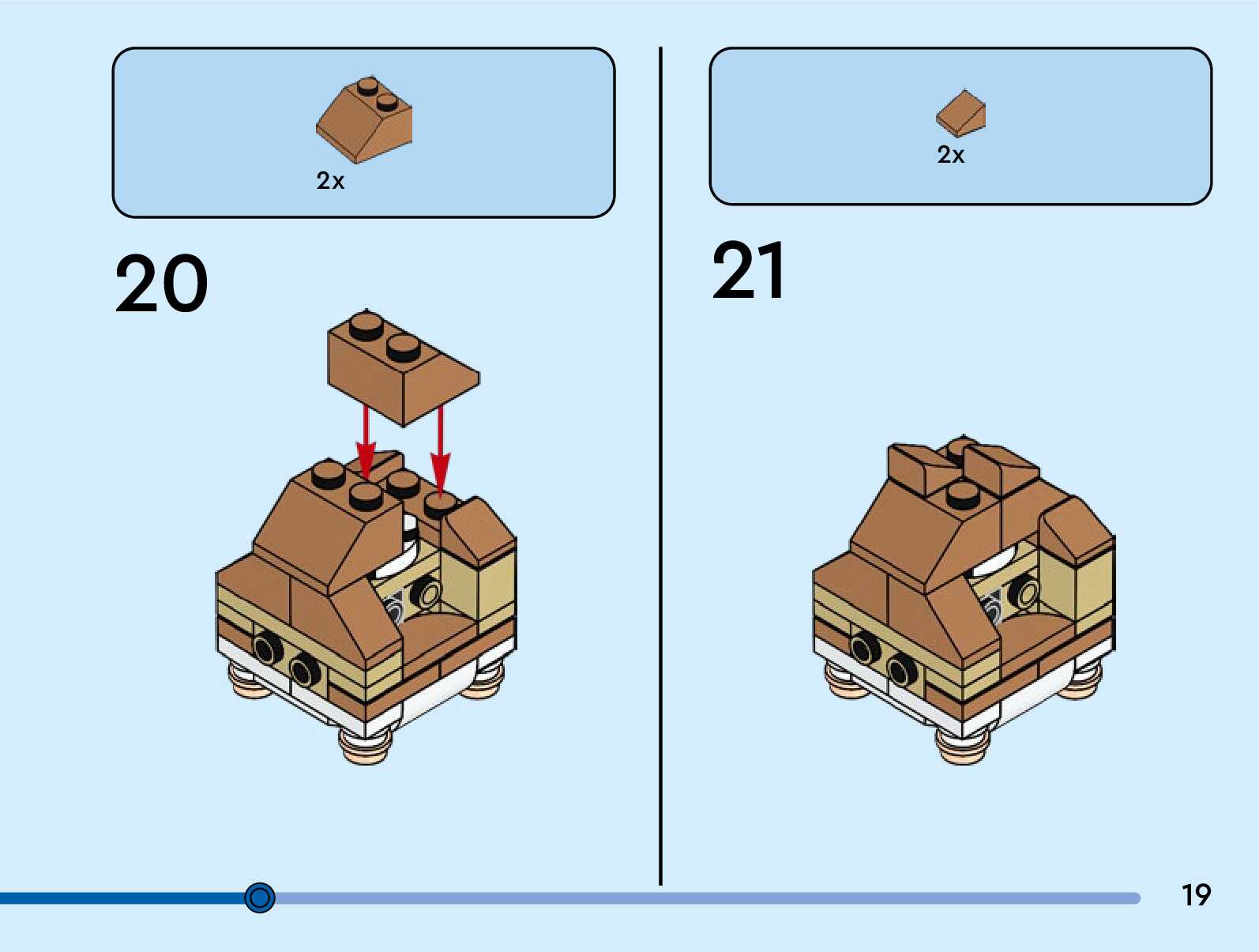 2x

20

2x

21

19