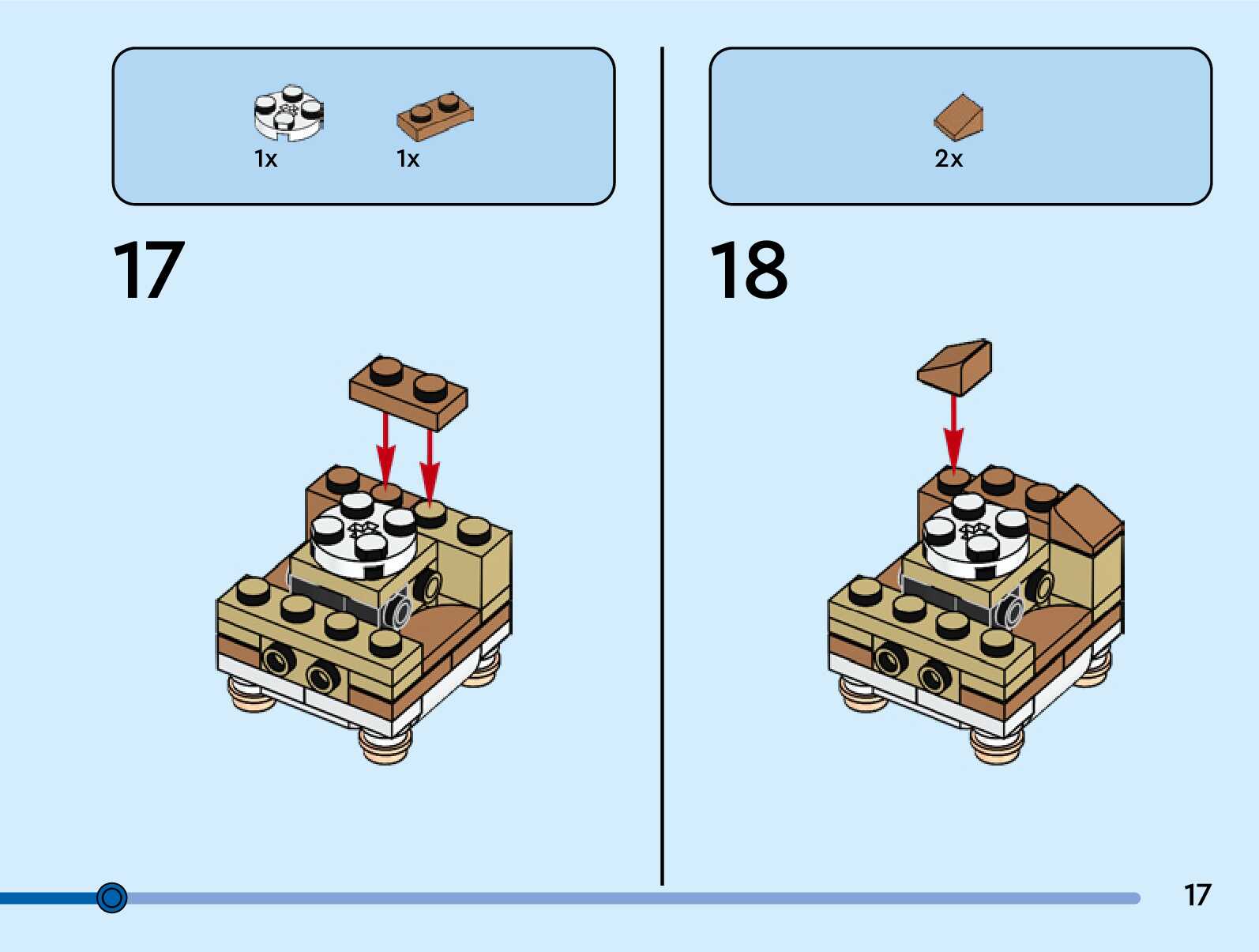 1x 1x

17

2x

18

17