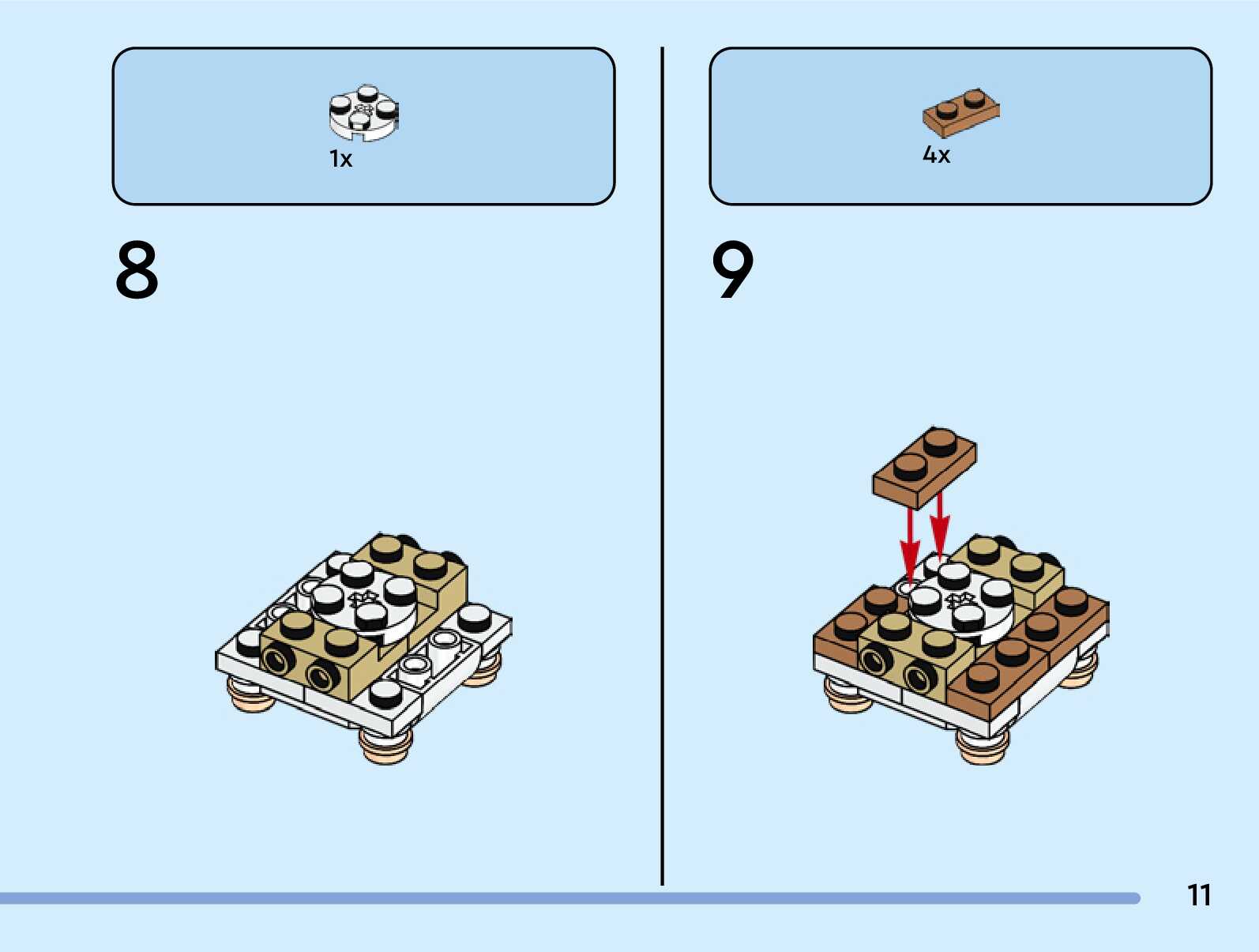 1x

8

4x

9

11