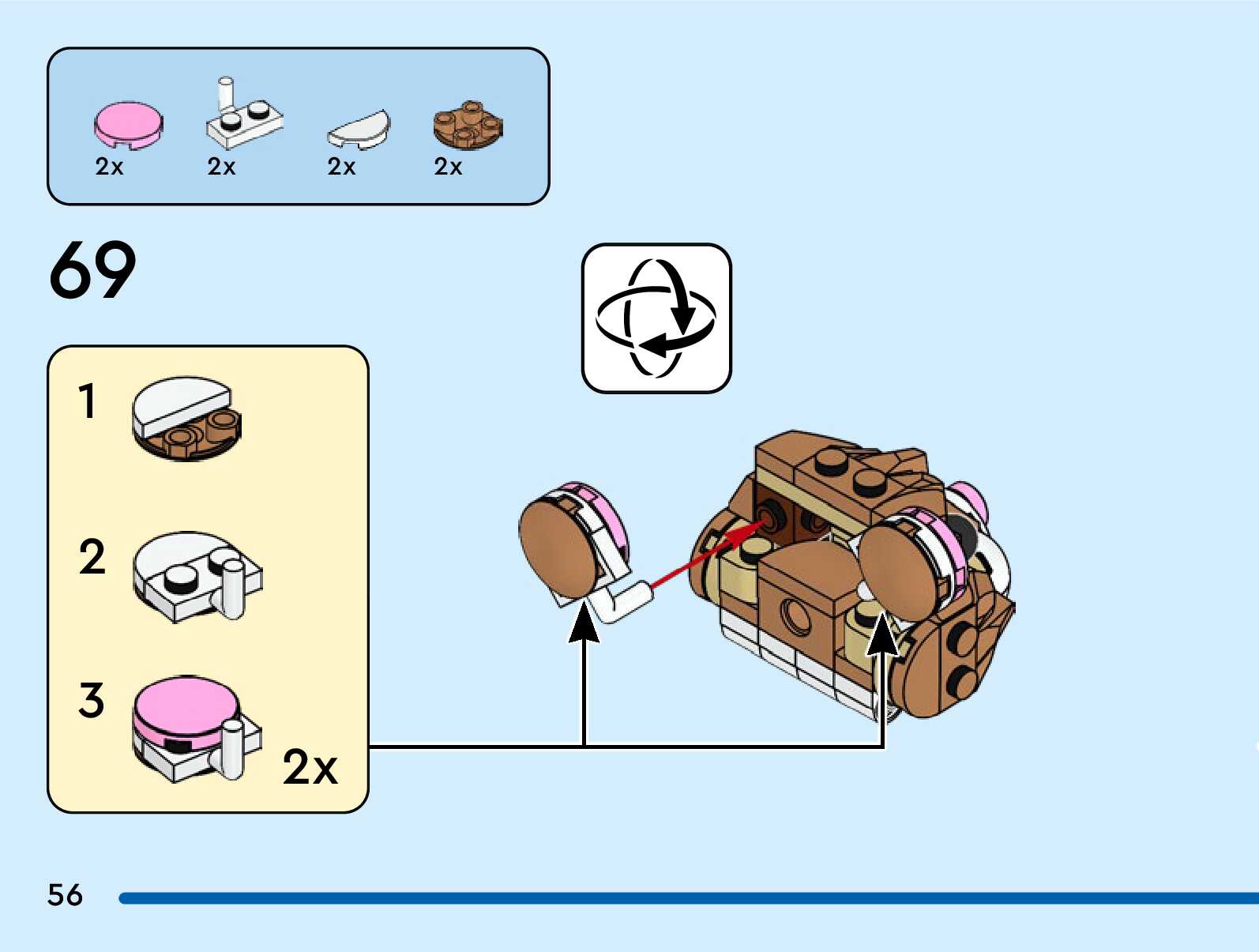 2x 2x 2x 2x

69

1

2

3

2x

56