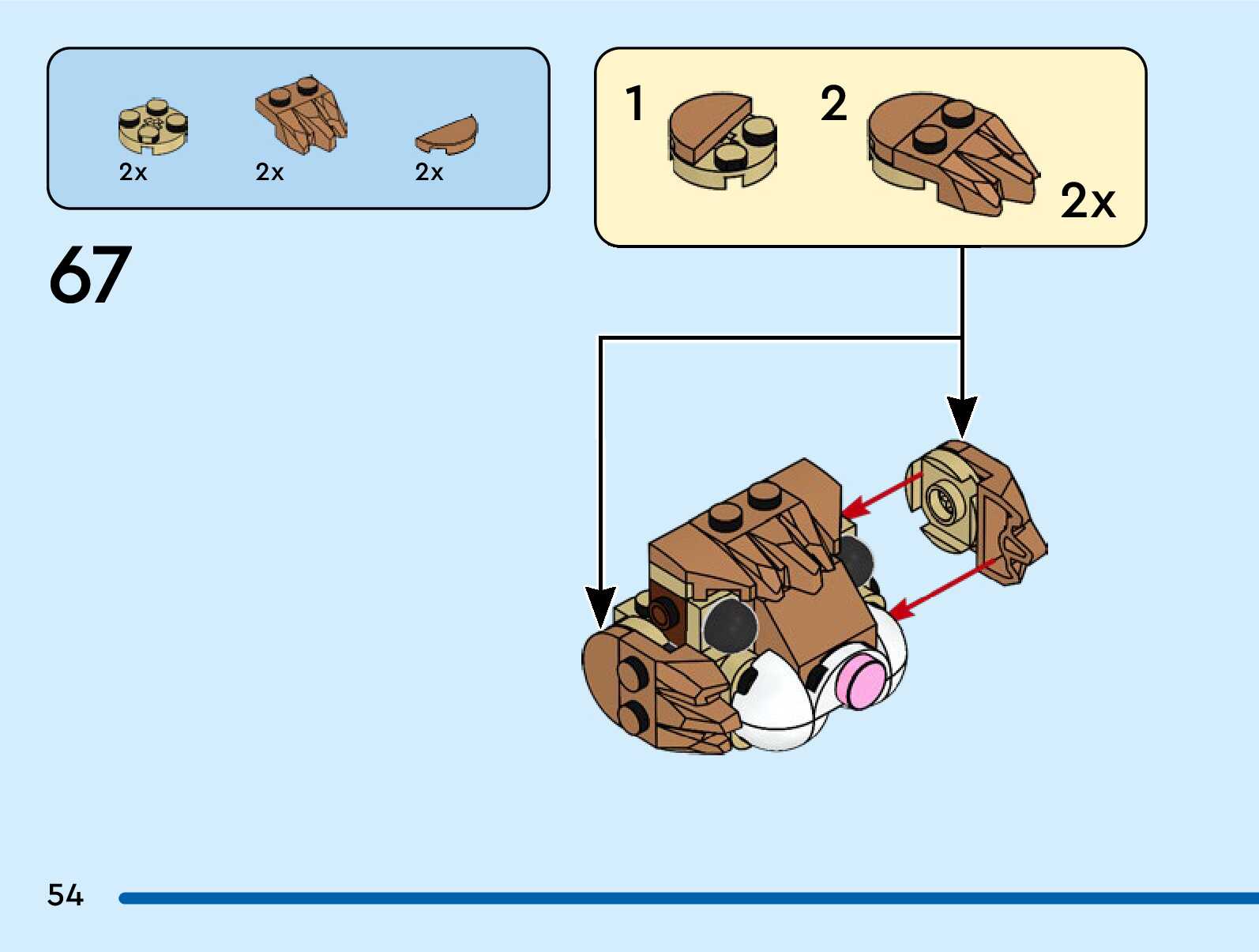 2x 2x 2x

67

1 2

2x

54