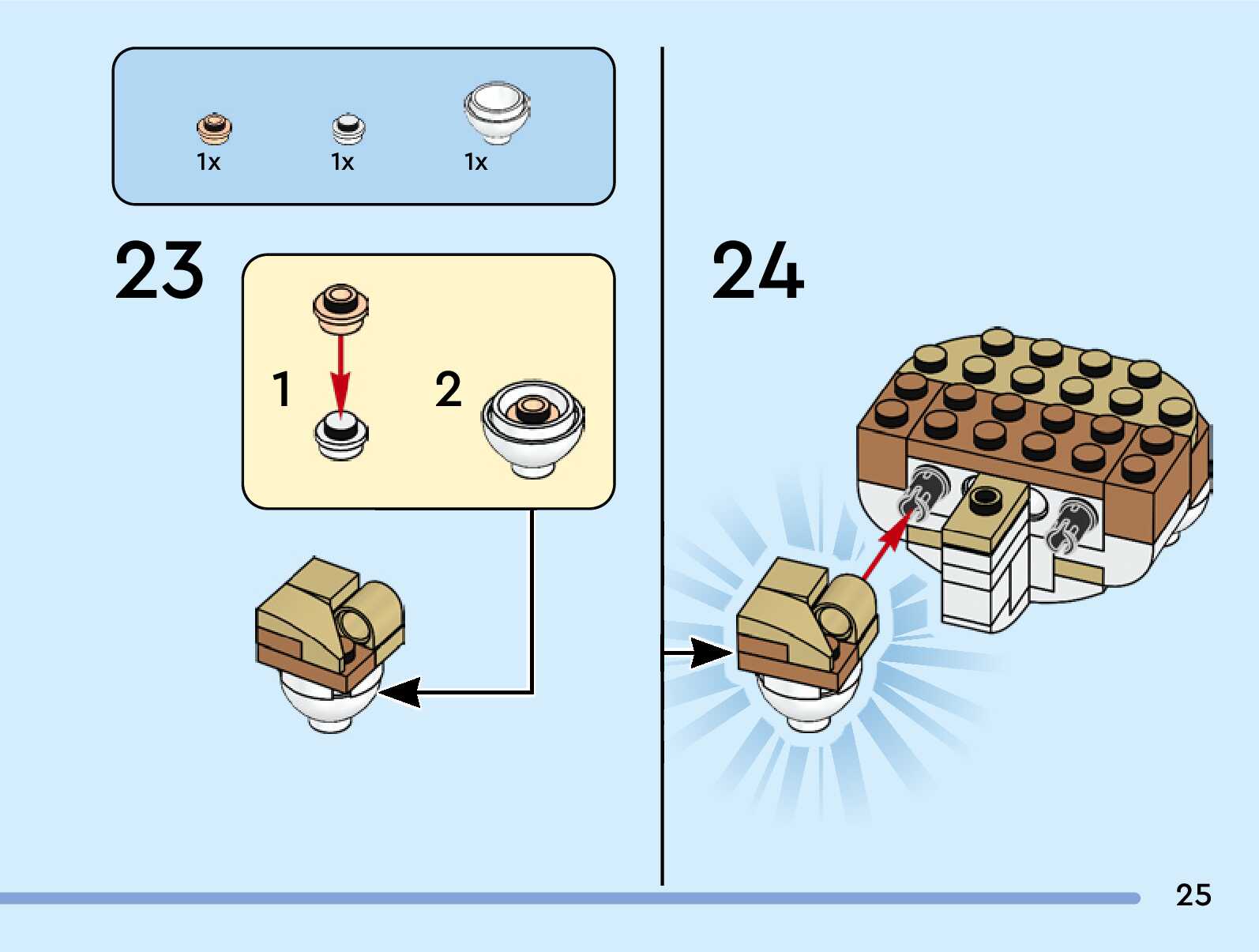 1x 1x 1x

23

1

2

24

25