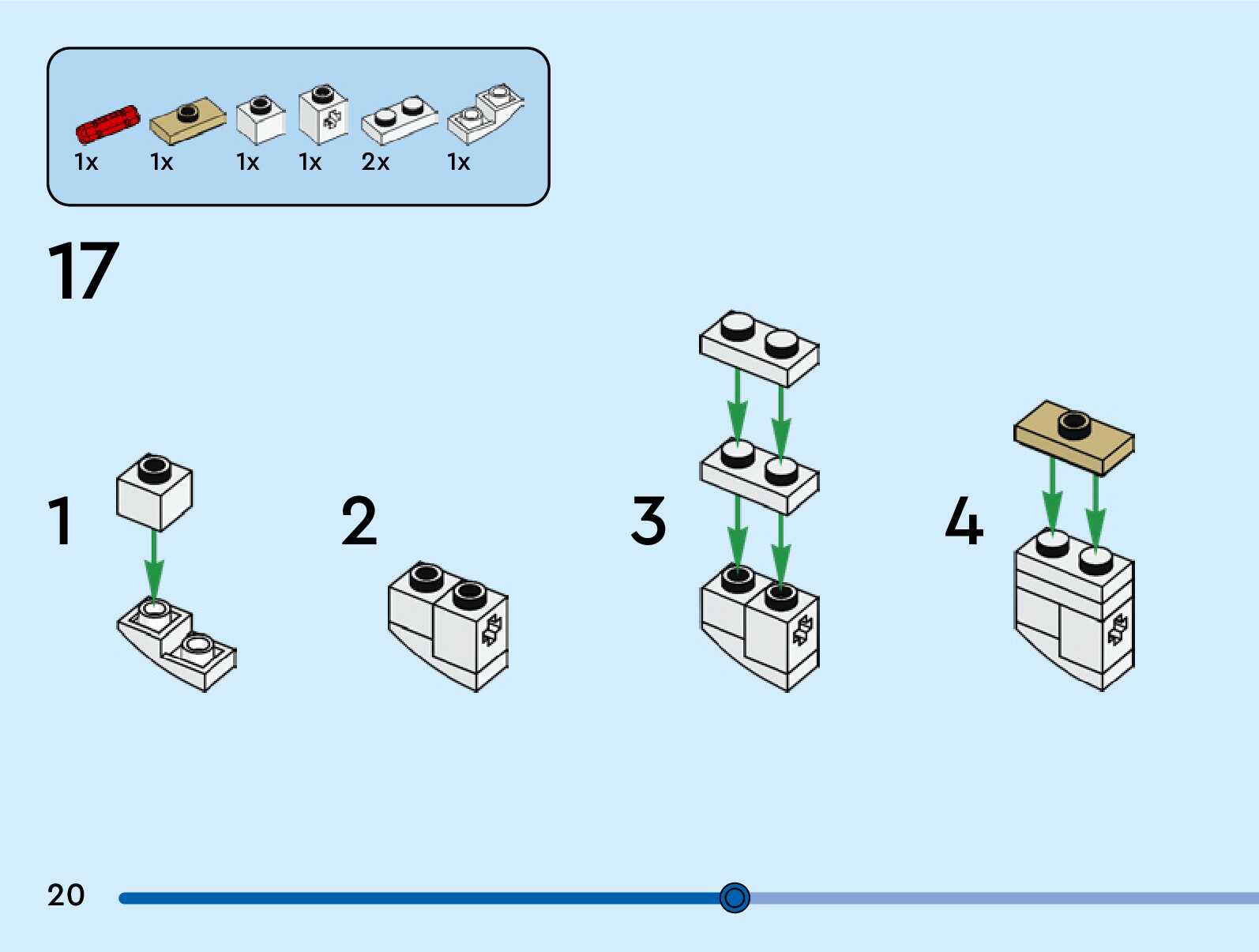 1x 1x 1x 1x 2x 1x

17

1

2

3

4

20