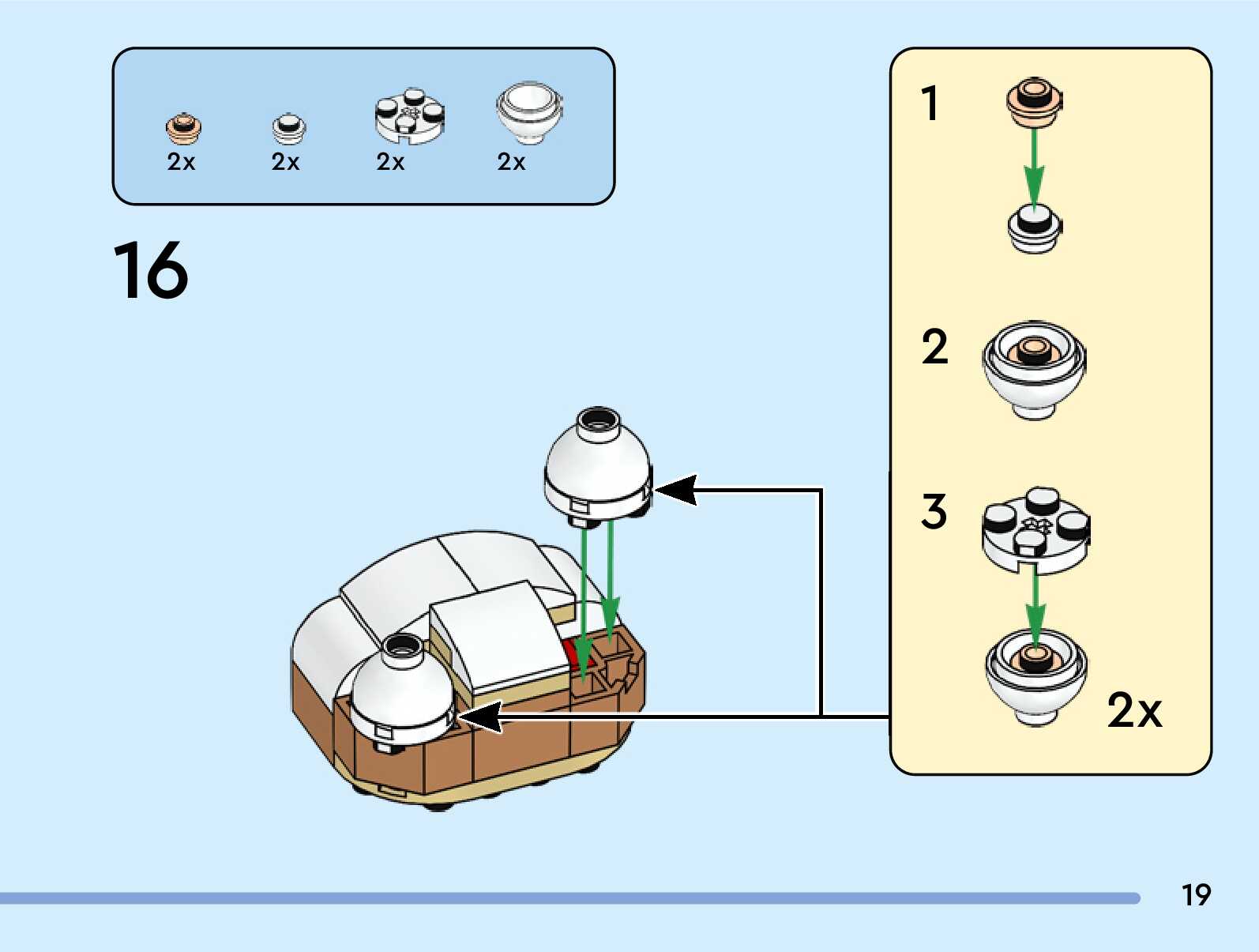 2x 2x 2x 2x

16

1

2

3

2x

19