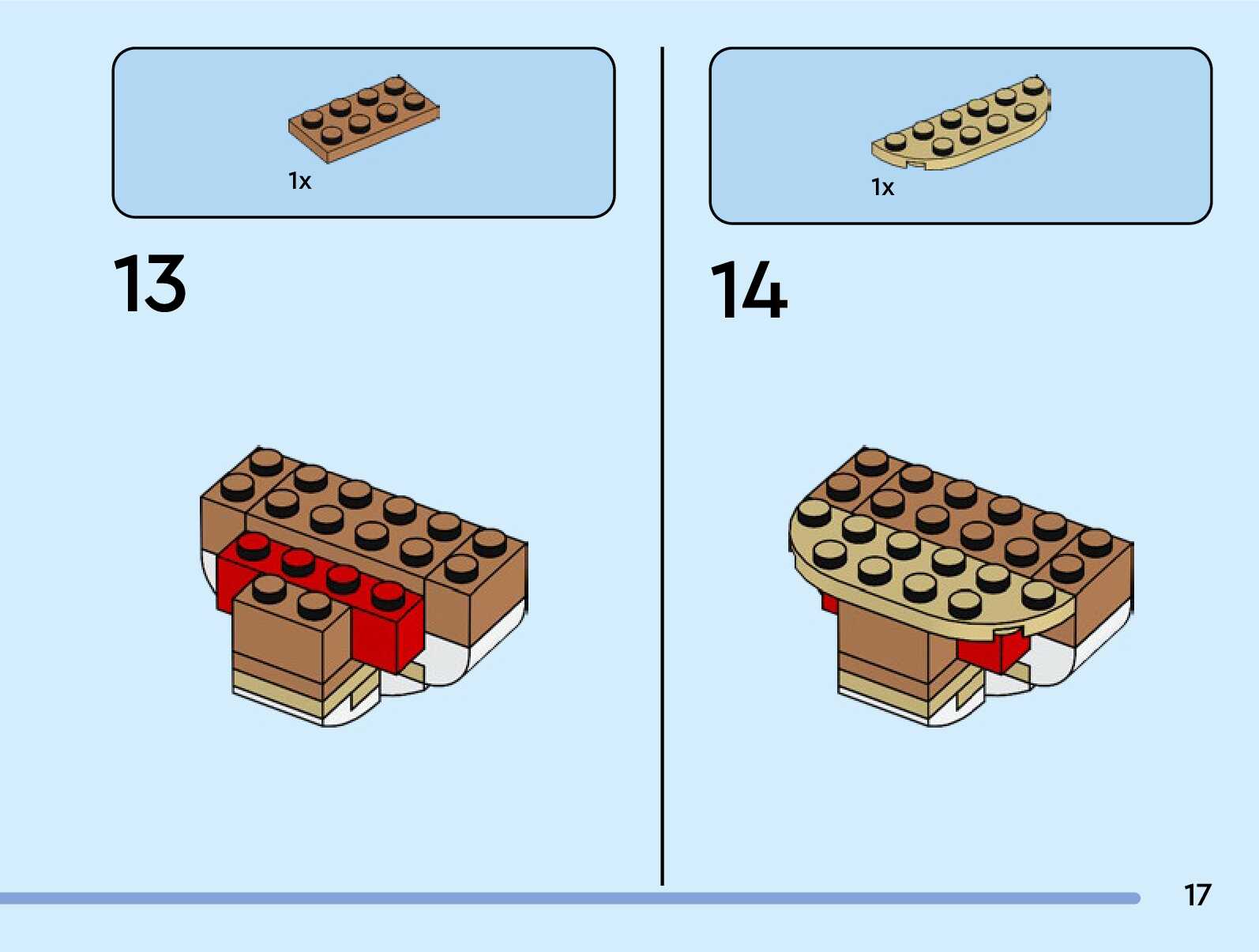 1x

13

1x

14

17