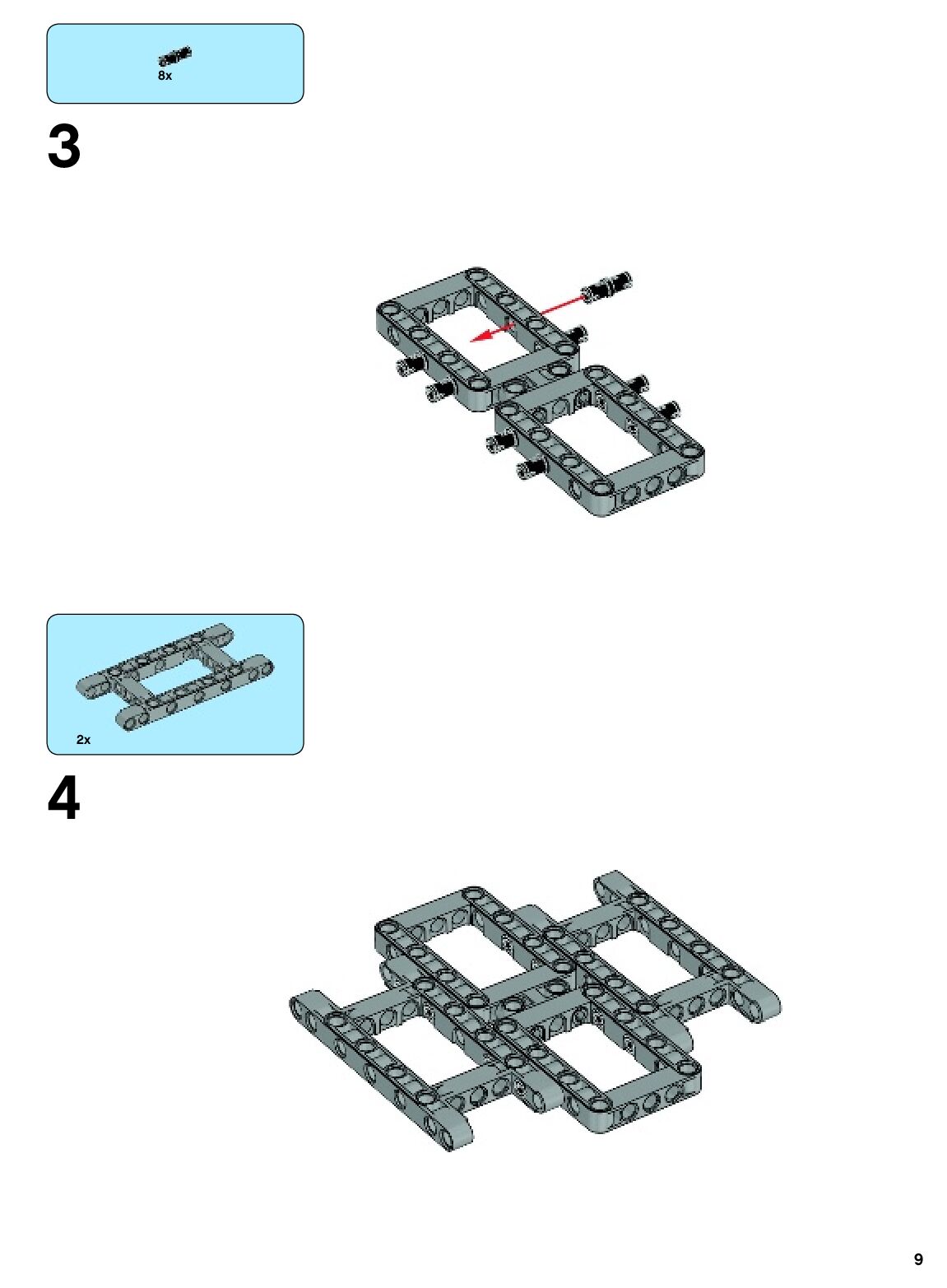 8x

3

2x

4

9