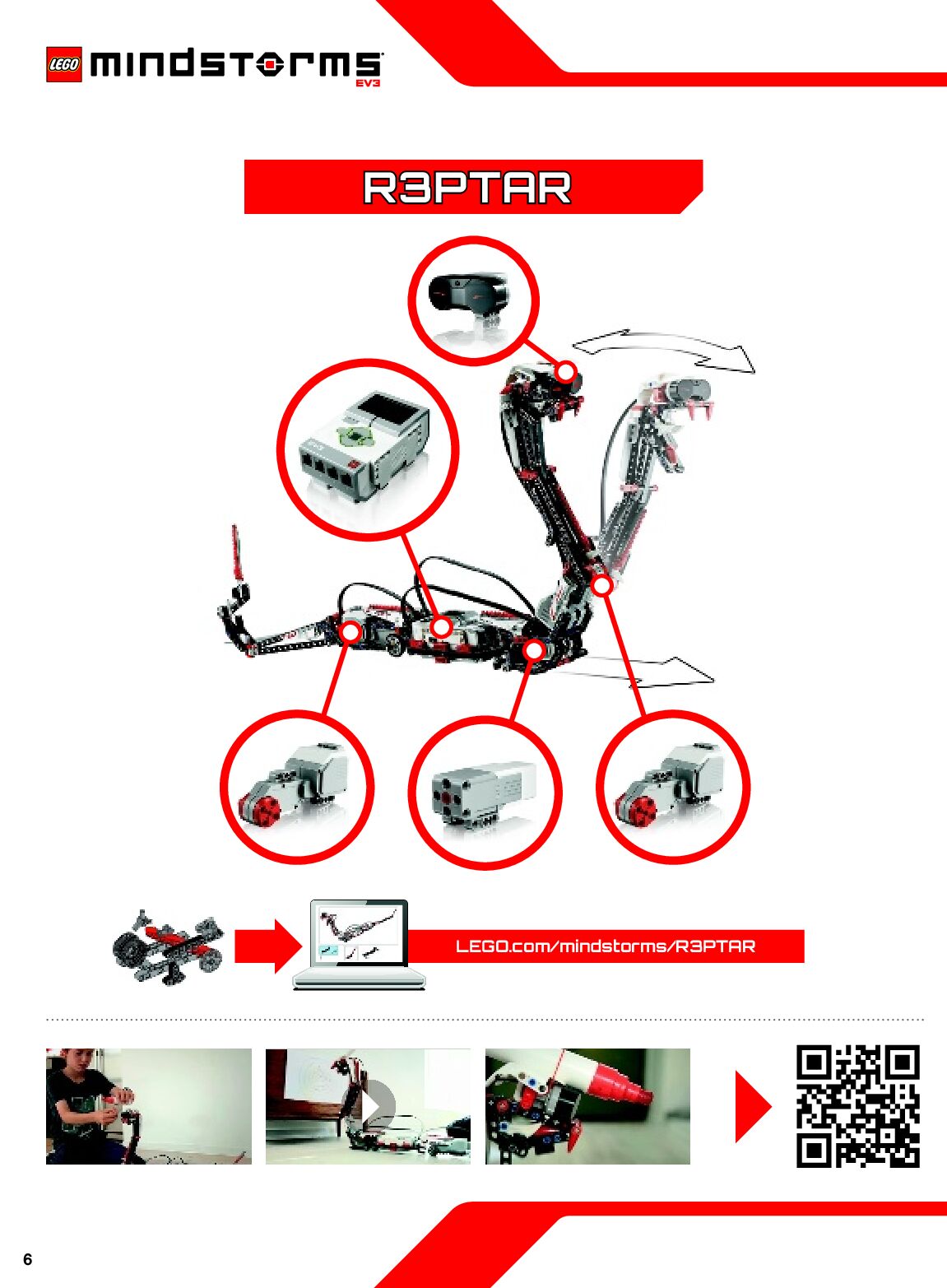 LEGO mindstorms EV3

R3PTAR

LEGO.com/mindstorms/R3PTAR

6