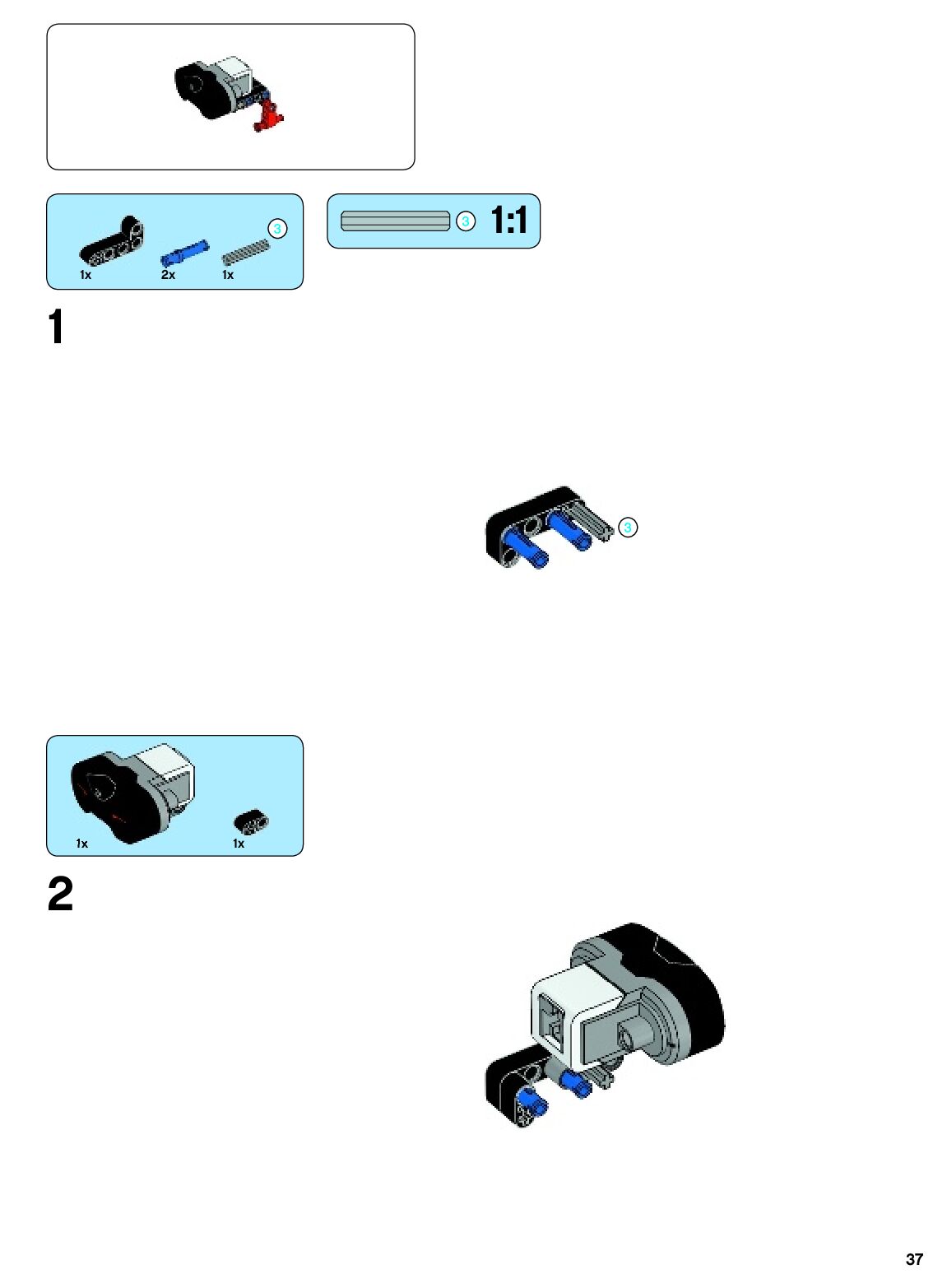 3
1x 2x 1x

3 1:1

1

3

1x 1x

2

37