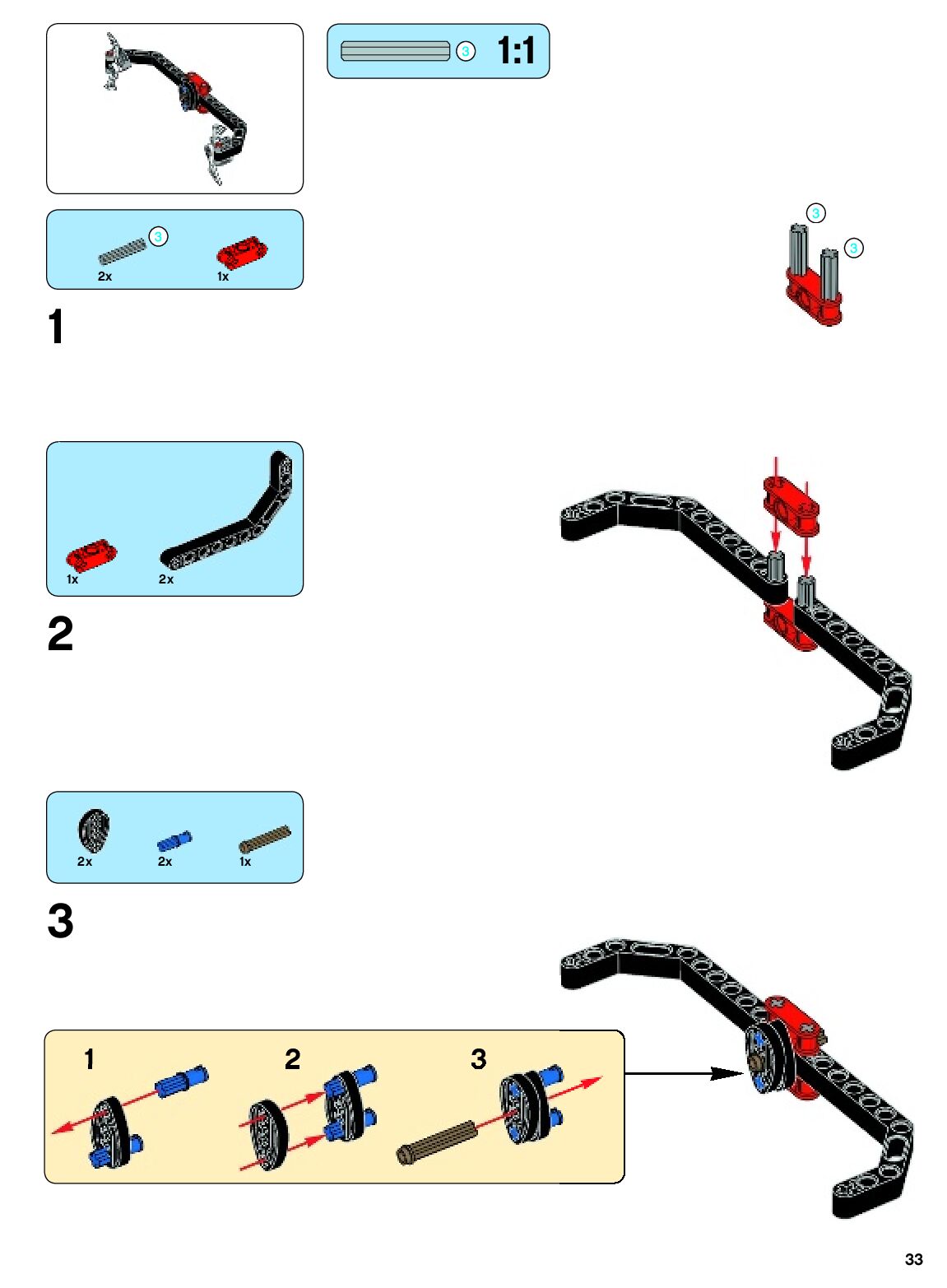 3 1:1

3
2x
1x

1

3
3

1x
2x

2

2x
2x
1x

3

1
2
3

33