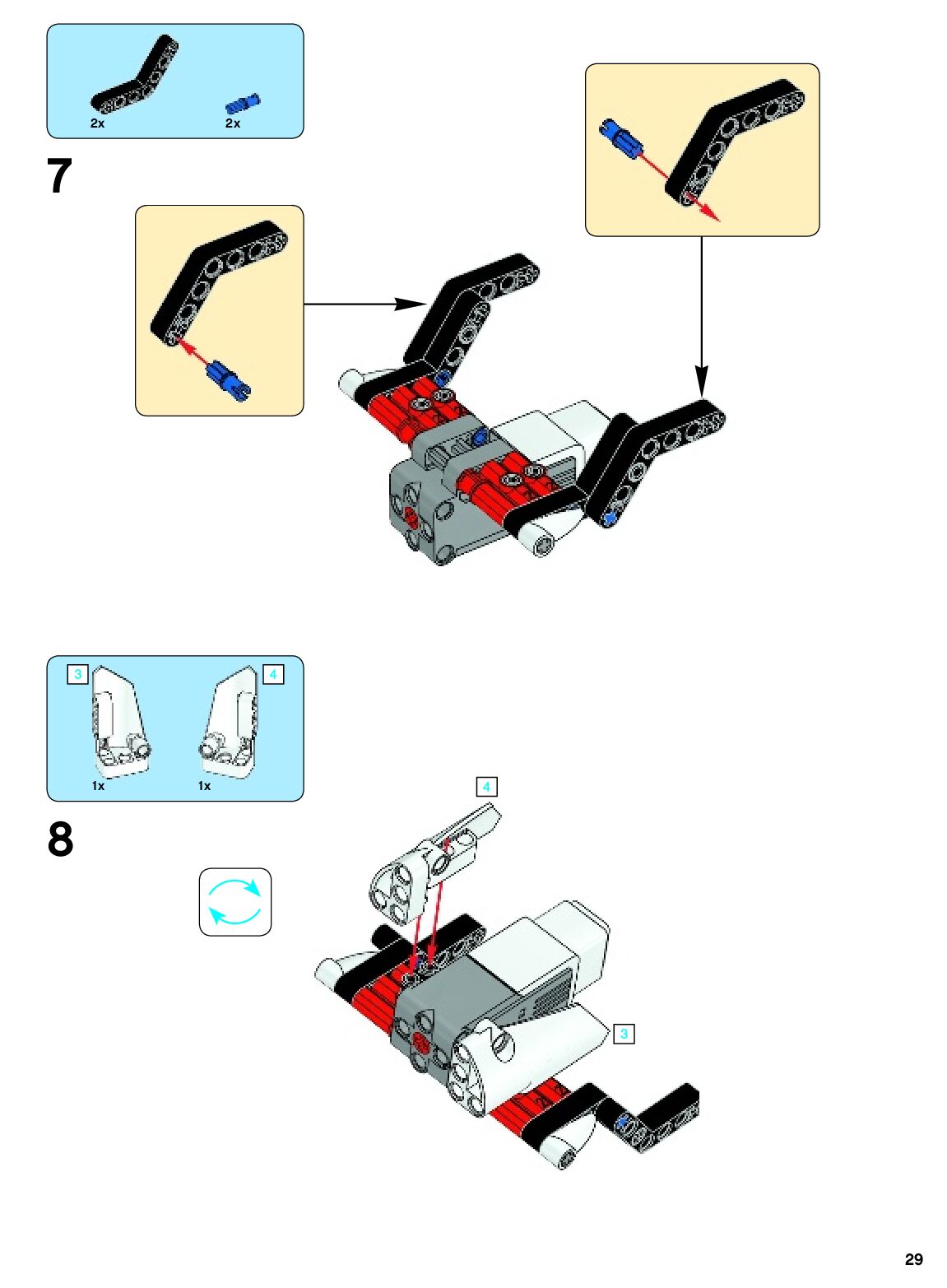 2x
2x

7

3
4
1x
1x

8

4

3

29