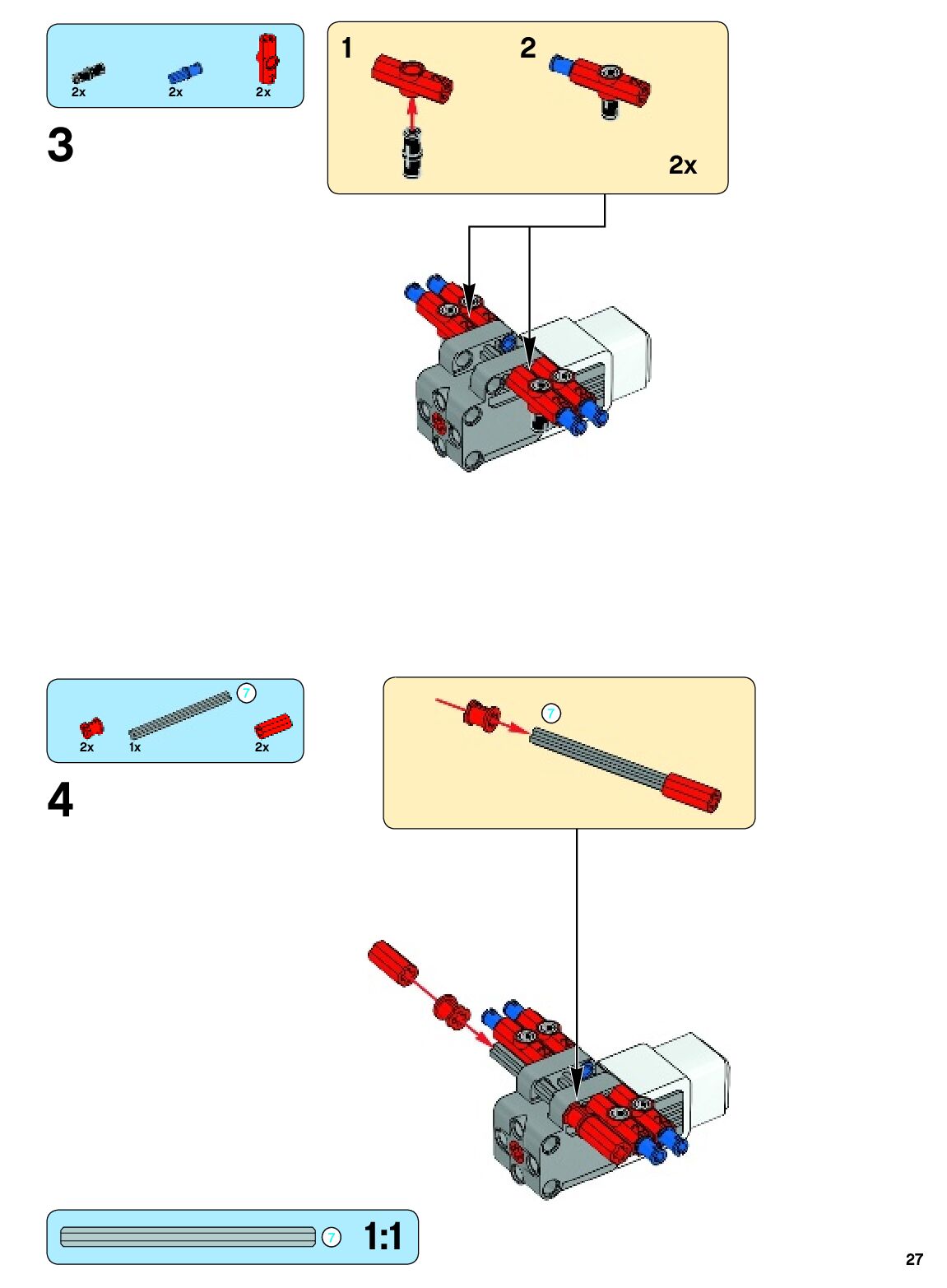 2x 2x 2x

3

1 2

2x

7

2x 1x 2x

4

7

7 1:1

27