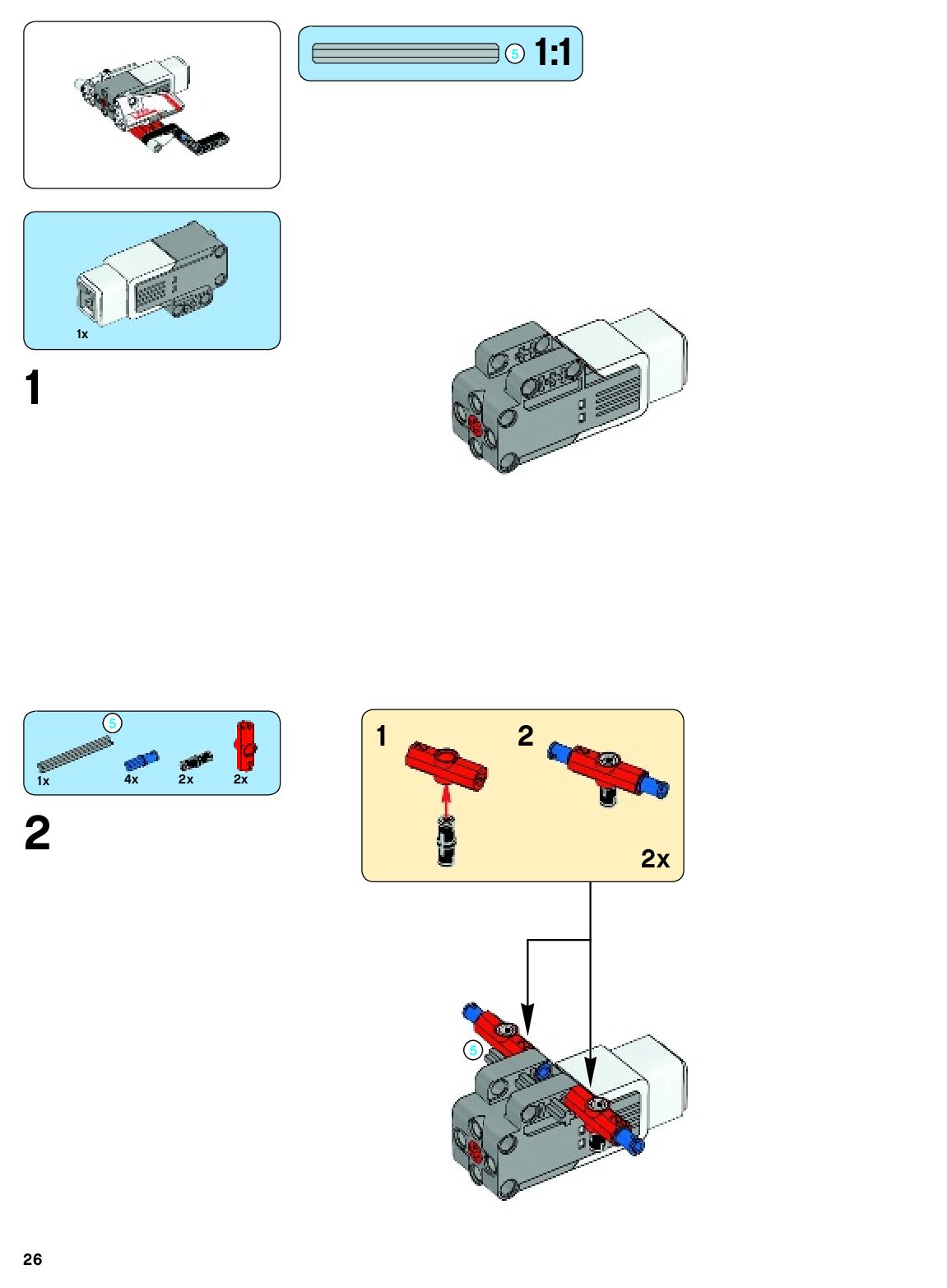 5 1:1

1x

1

5

1x 4x 2x 2x

2

1 2

2x

5

26