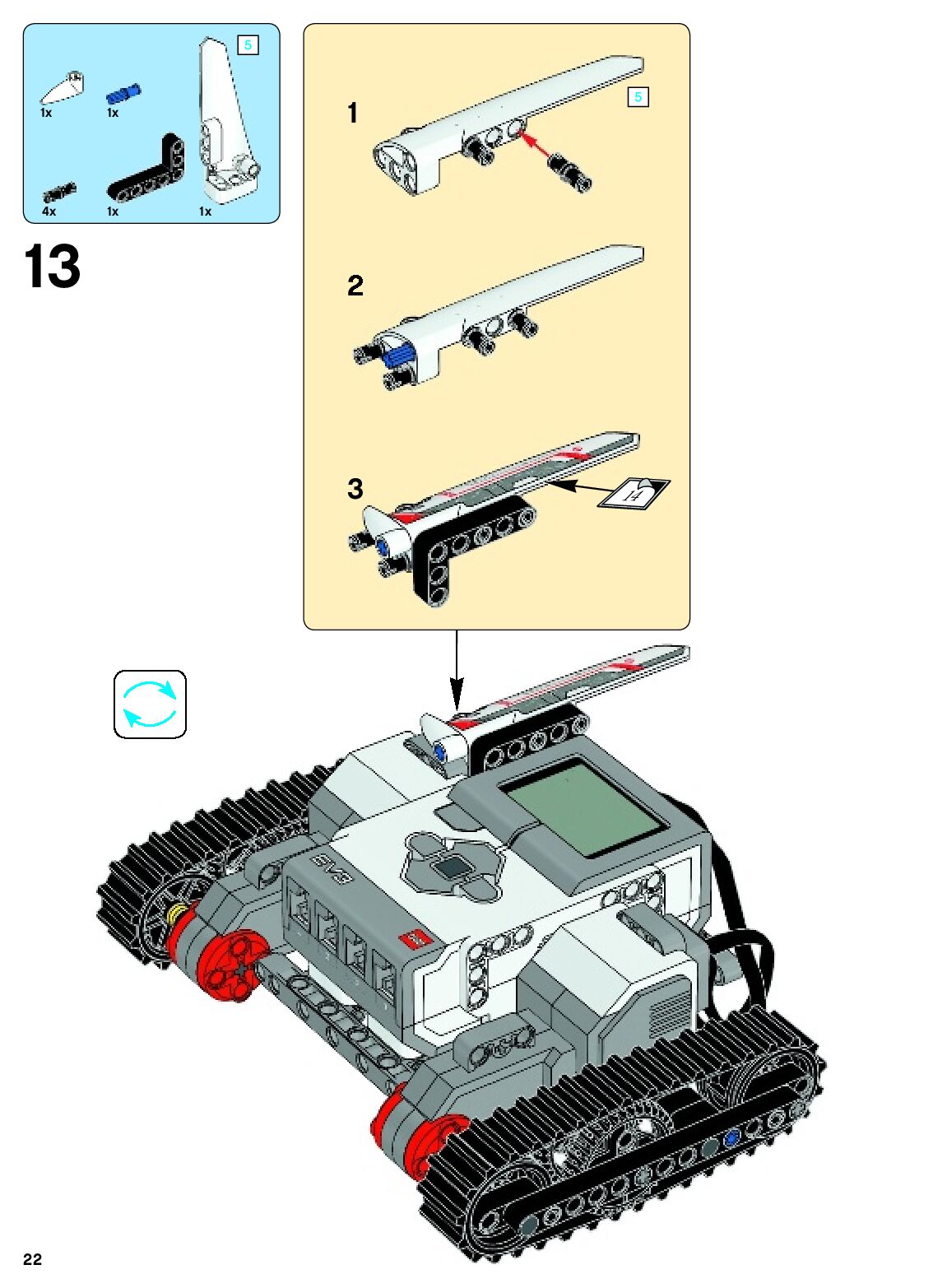 5

1x

1x

4x

1x

1x

13

1

5

2

3

14

EV3

22