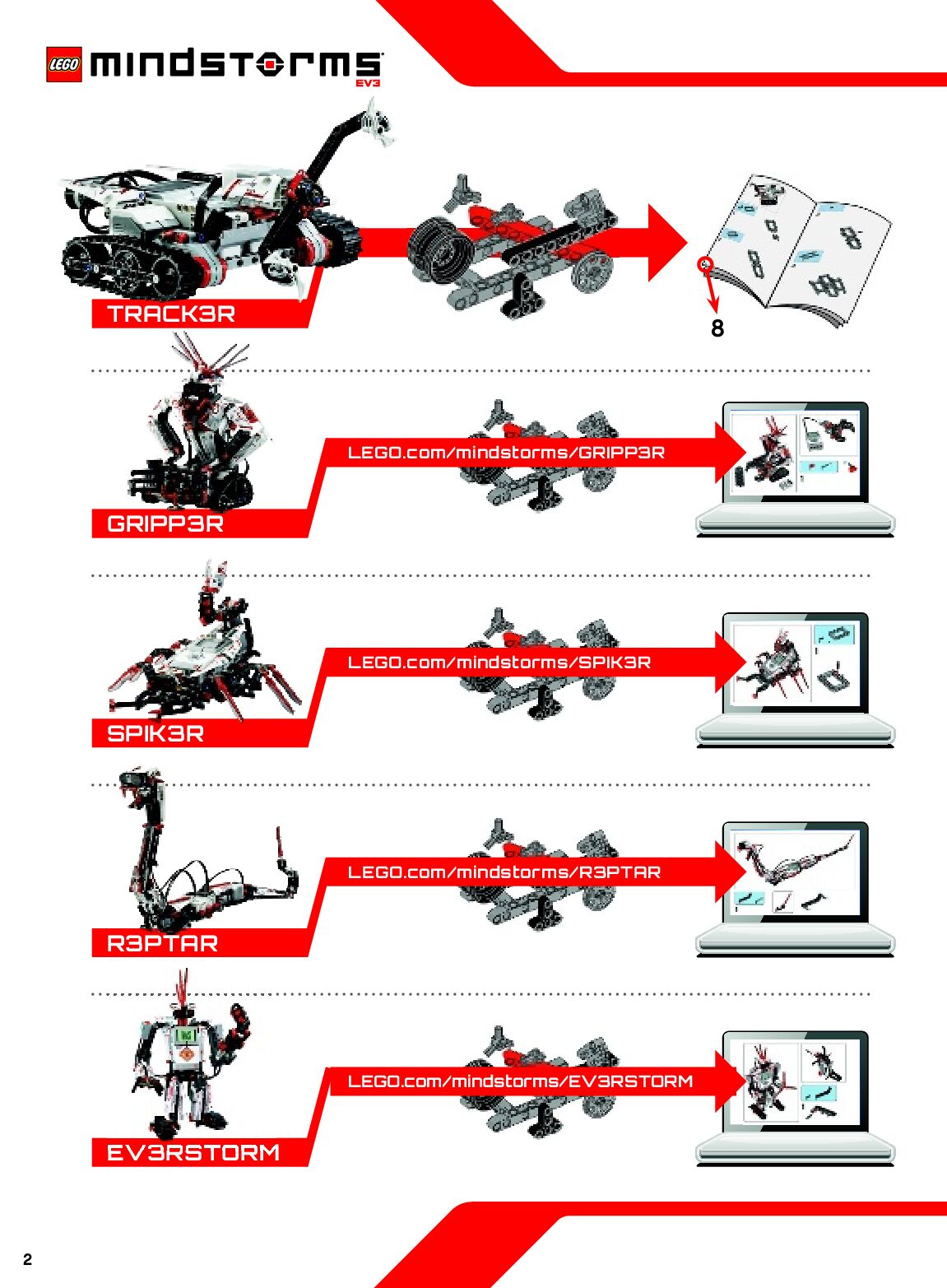 LEGO mindstorms EV3

TRACK3R

8

LEGO.com/mindstorms/GRIPP3R

GRIPP3R

LEGO.com/mindstorms/SPIK3R

SPIK3R

LEGO.com/mindstorms/R3PTAR

R3PTAR

LEGO.com/mindstorms/EV3RSTORM

EV3RSTORM

2