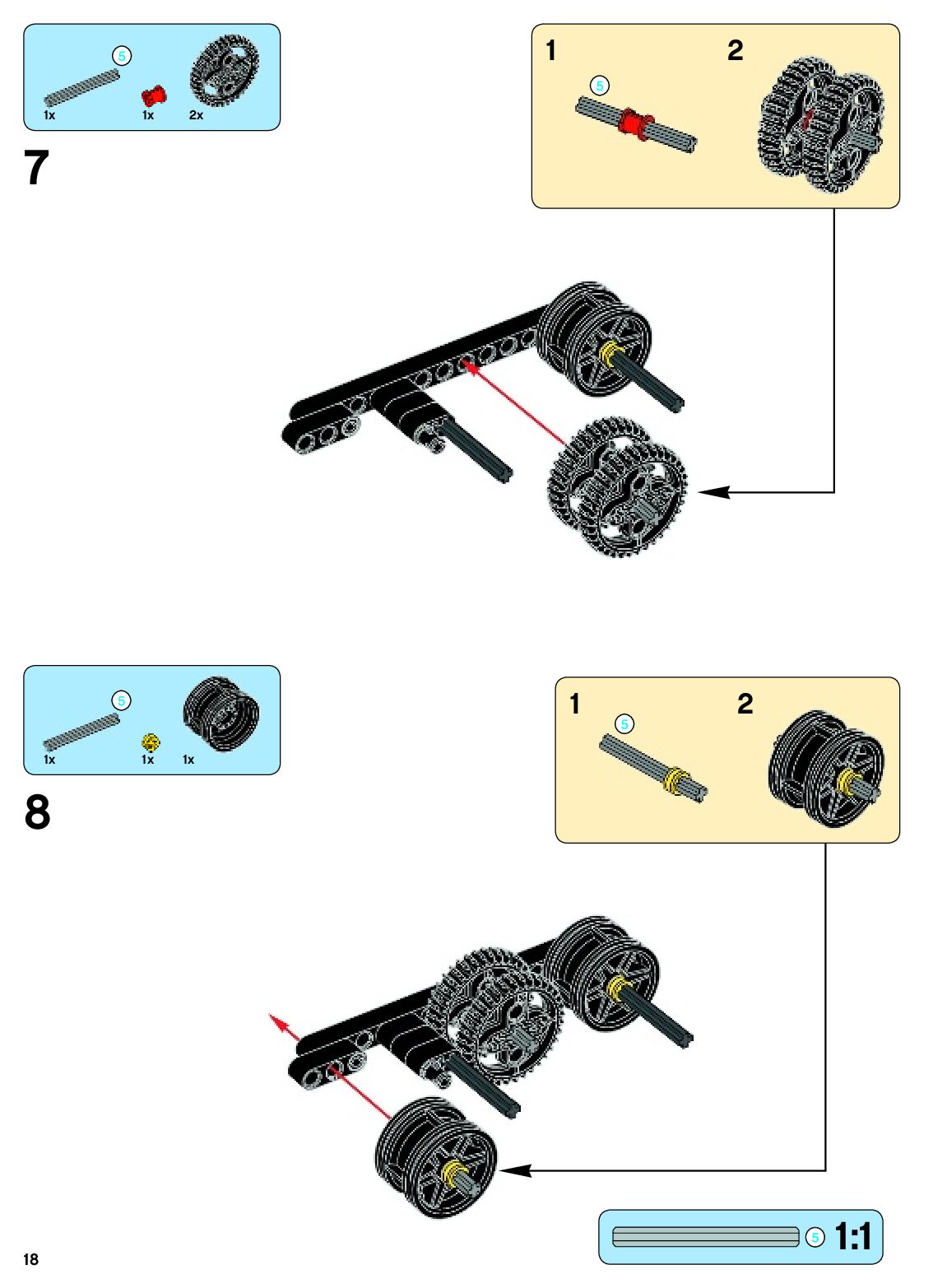 5
1x
1x
2x

7

1
5
2

5
1x
1x
1x

8

1
5
2

5 1:1

18