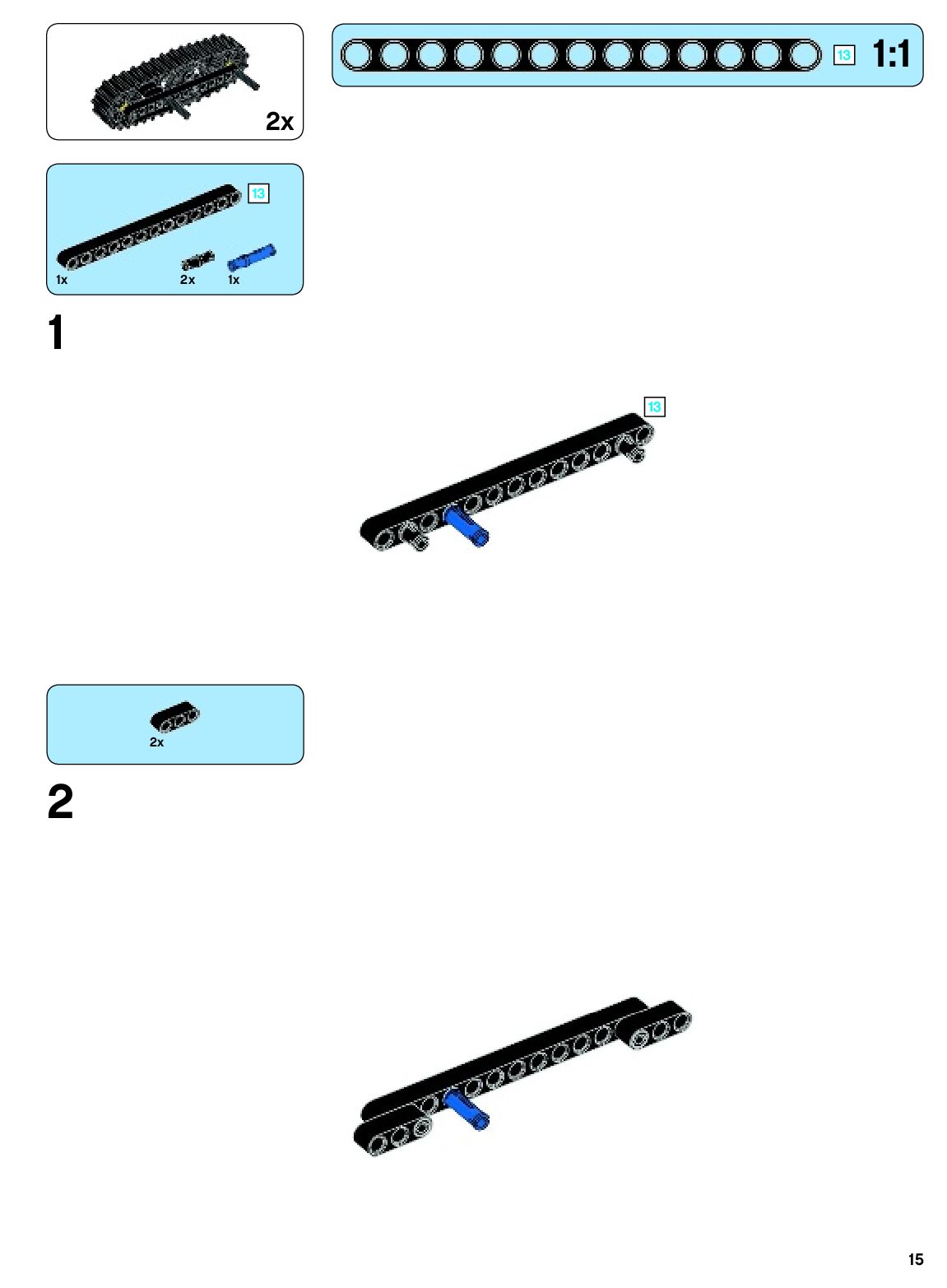 2x

13 1:1

13

1x 2x 1x

1

13

2x

2

15