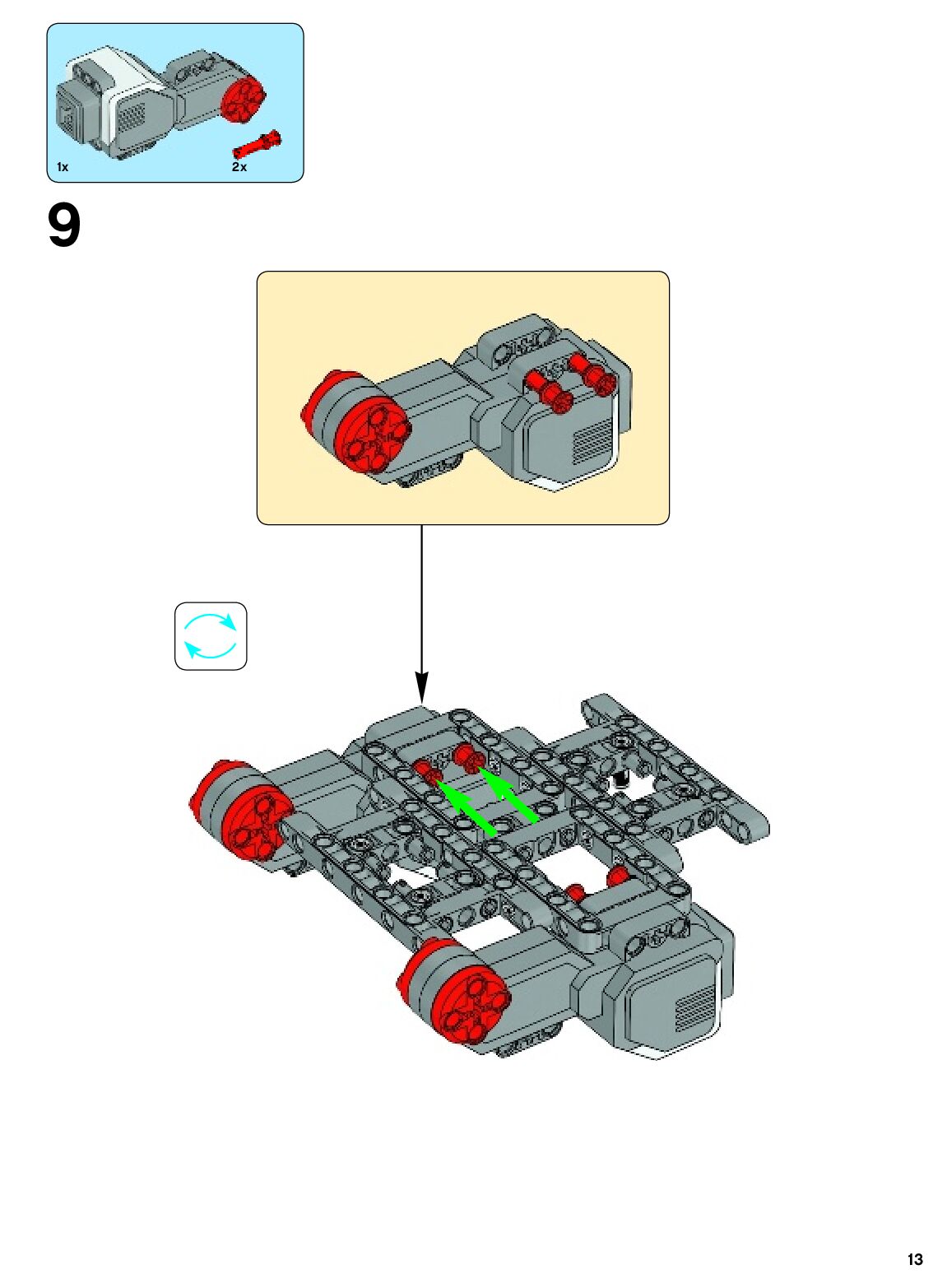 1x

2x

9

13