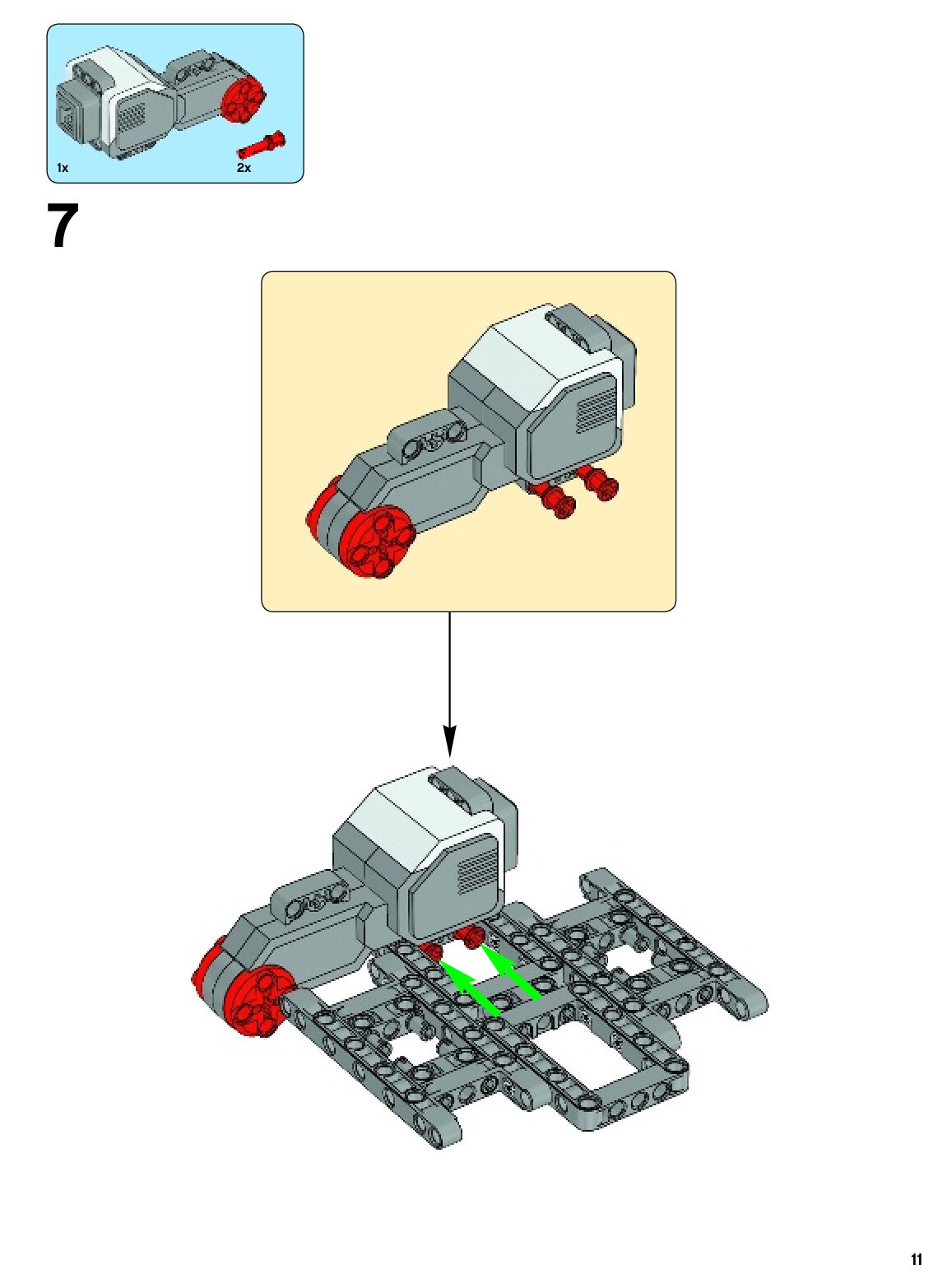 1x
2x

7

11