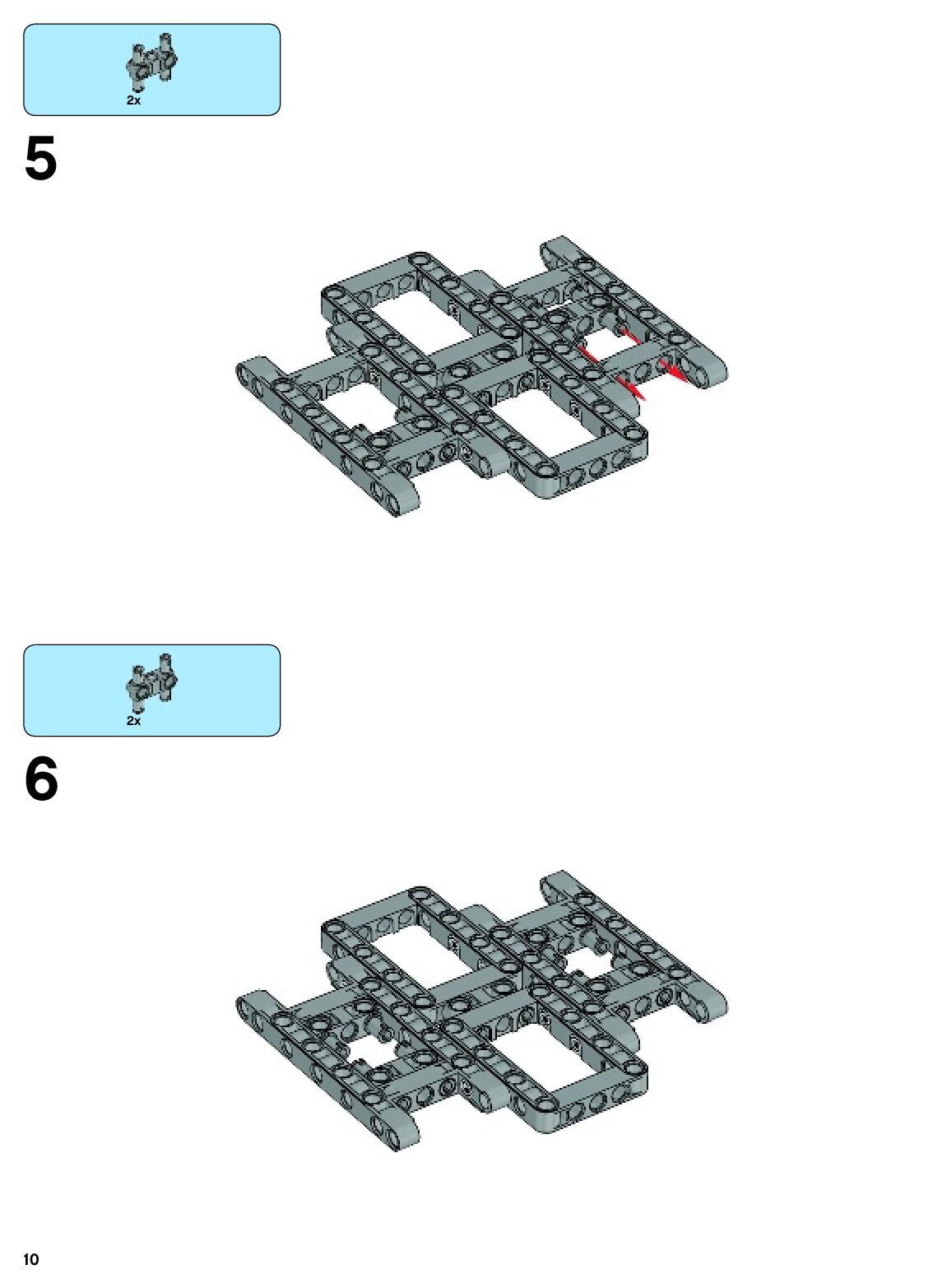 2x

5

2x

6

10