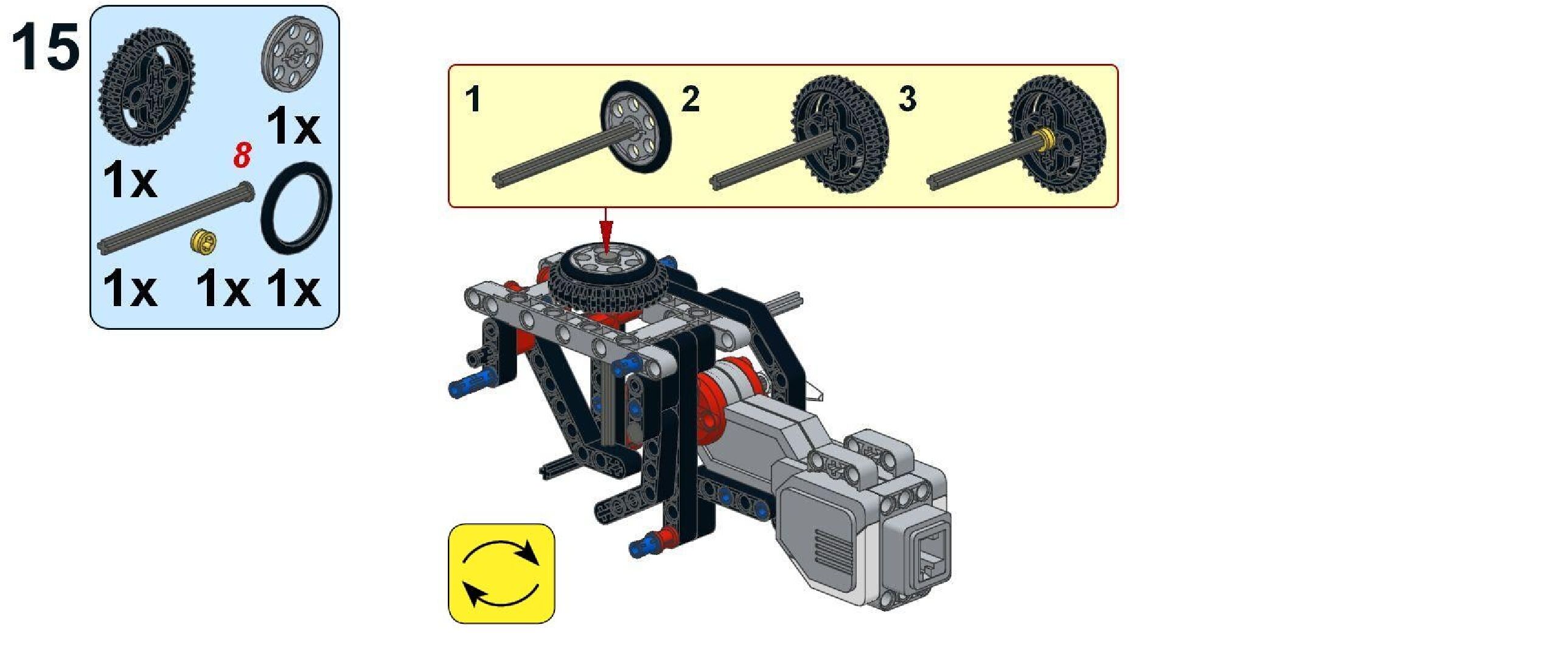 15

1x

1x

8

1x 1x 1x

1 2 3