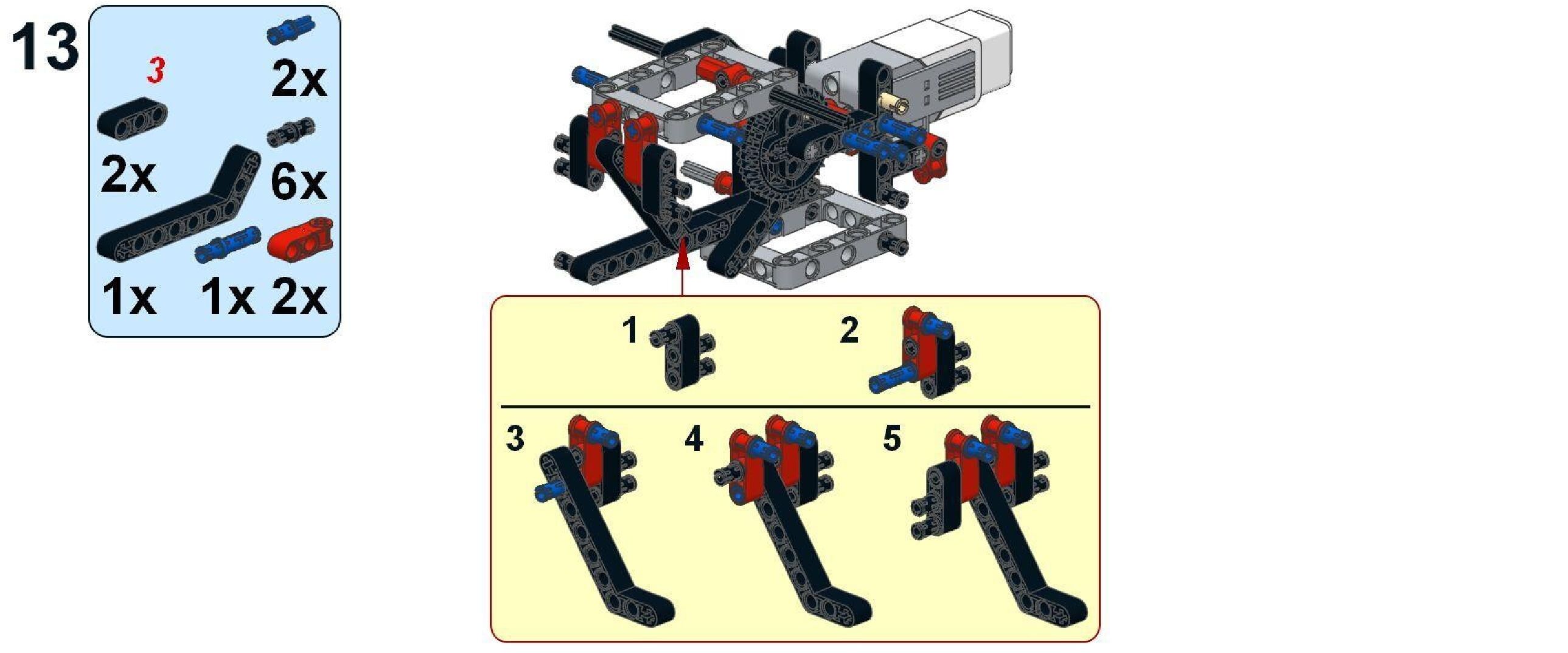 13

3

2x

2x

6x

1x 1x 2x

1

2

3

4

5