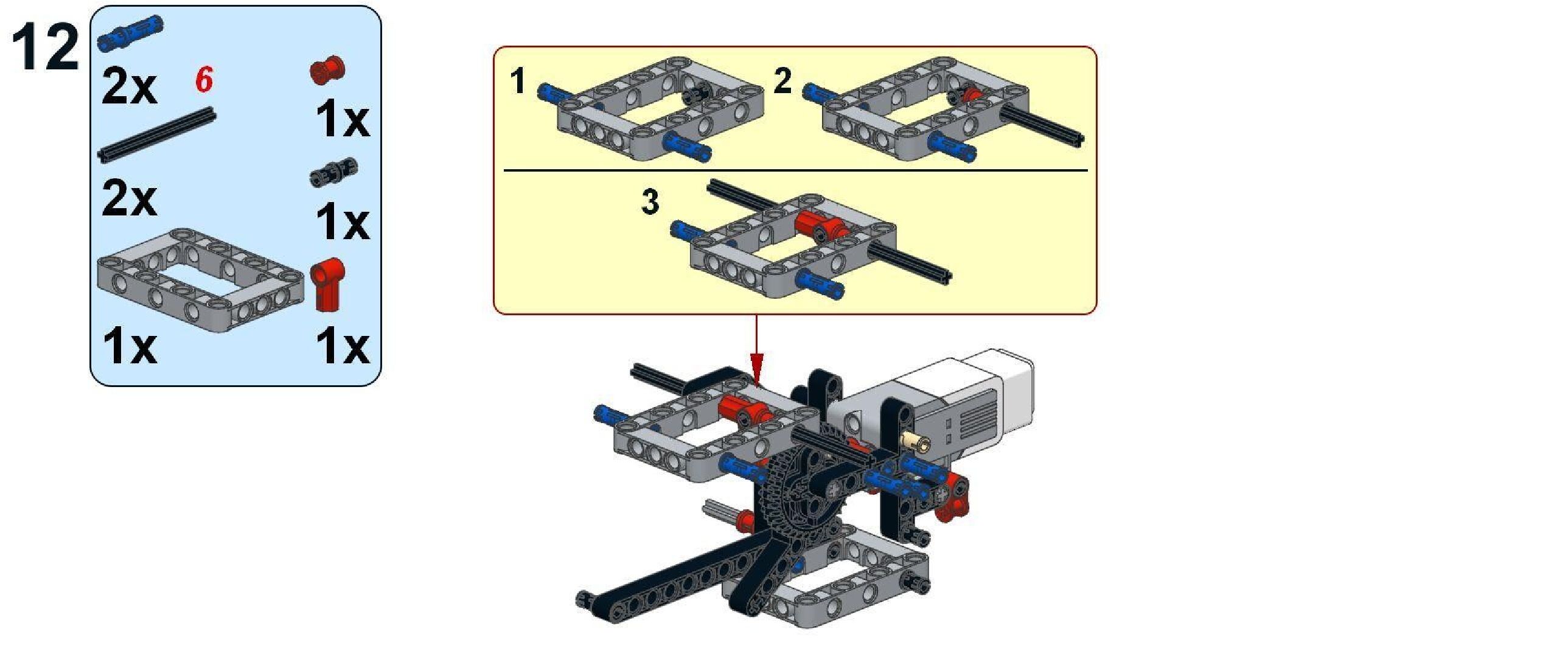 12

2x

6

1x

2x

1x

1x

1x

1

2

3