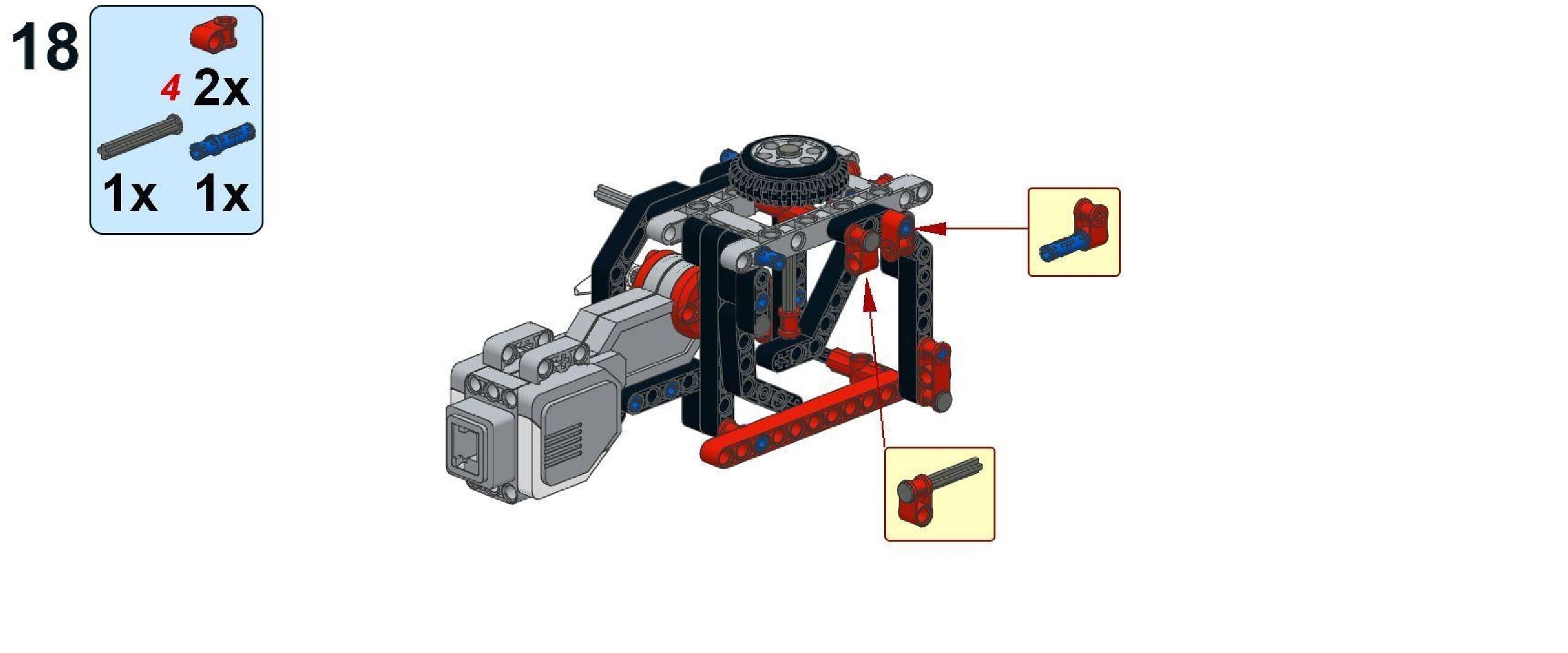 18

4 2x

1x 1x