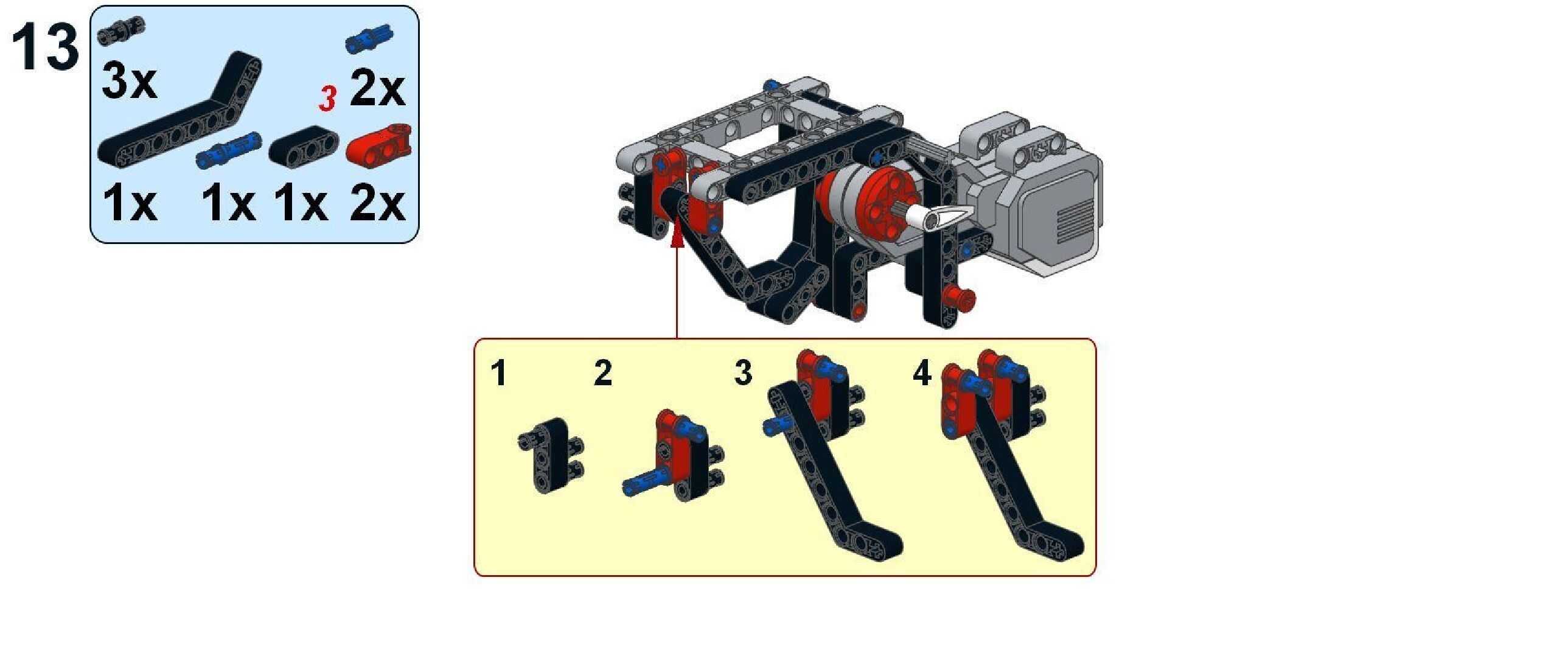 13

3x

3

2x

1x 1x 1x 2x

1 2 3 4