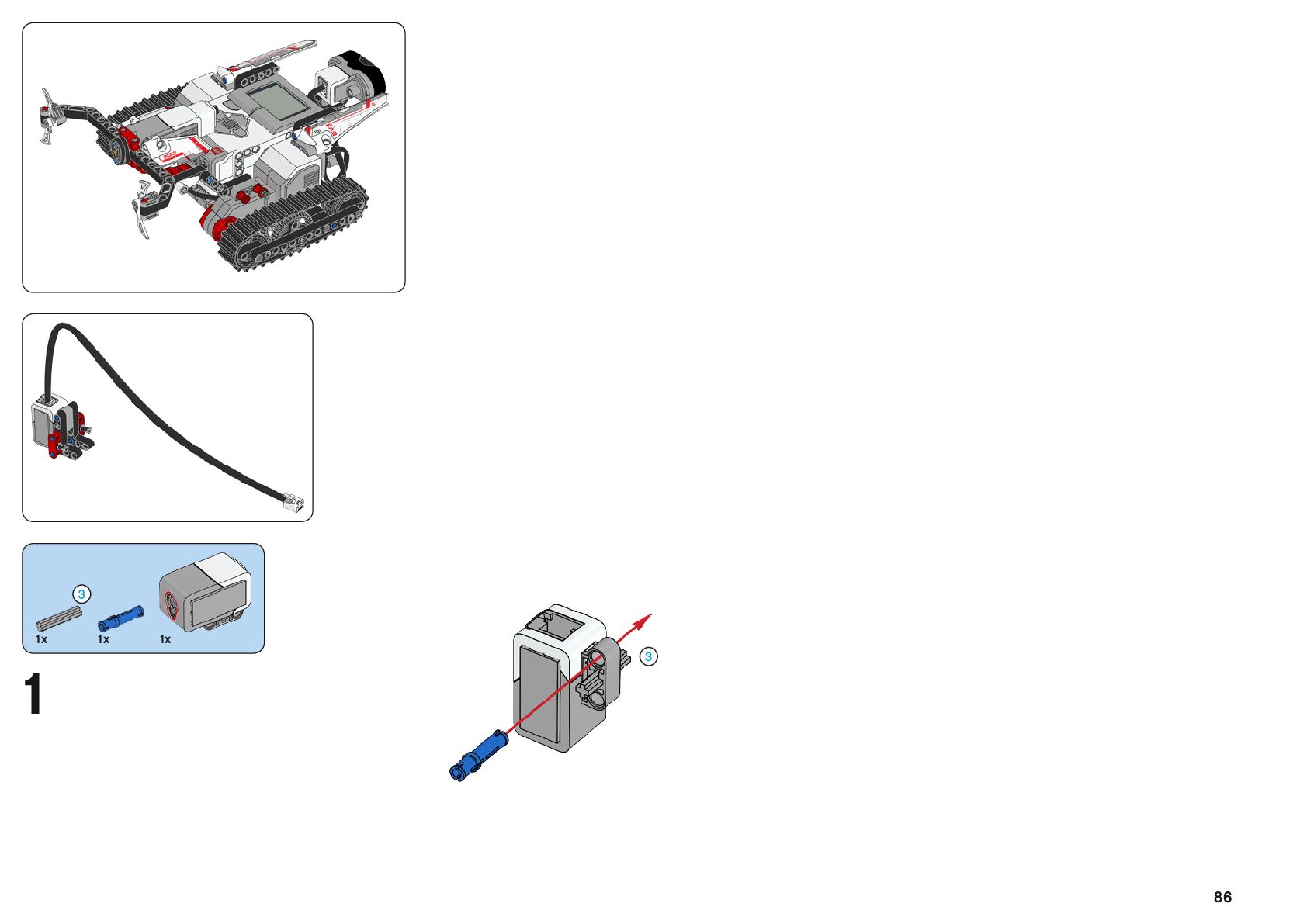 3

1x 1x 1x

1

3

86