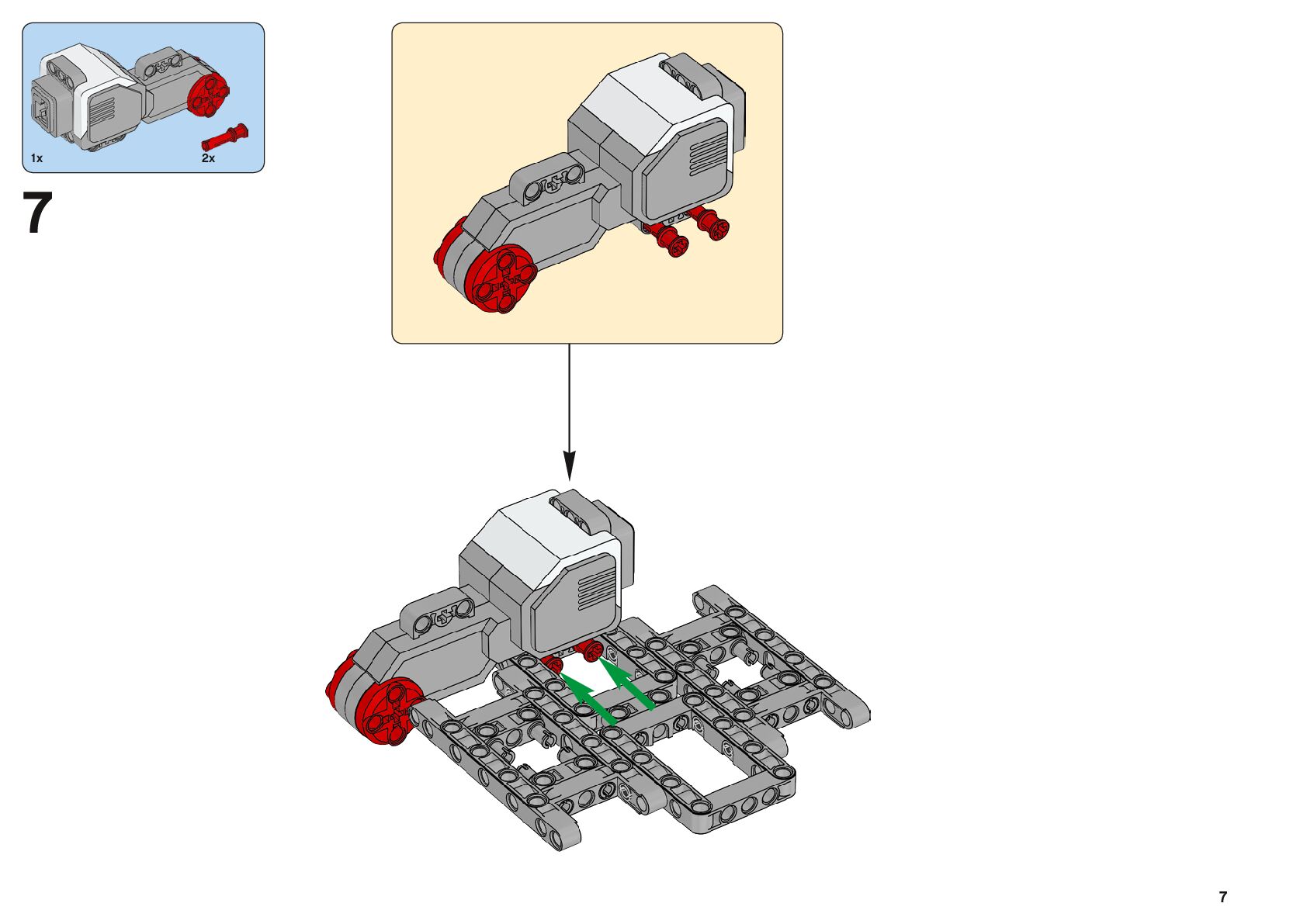 1x

2x

7

7