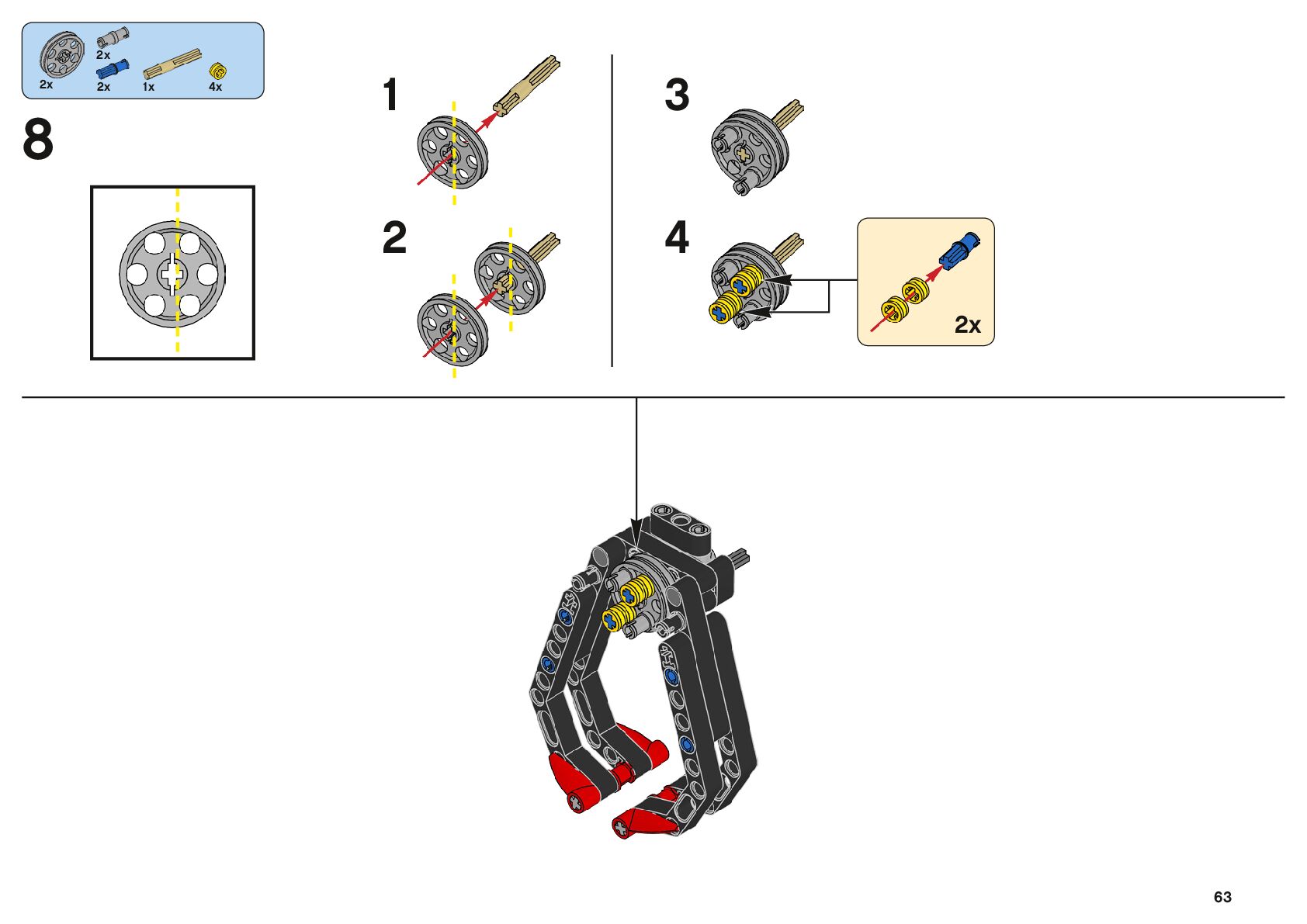 2x
2x
2x
1x
4x

8

1

2

3

4

2x

63