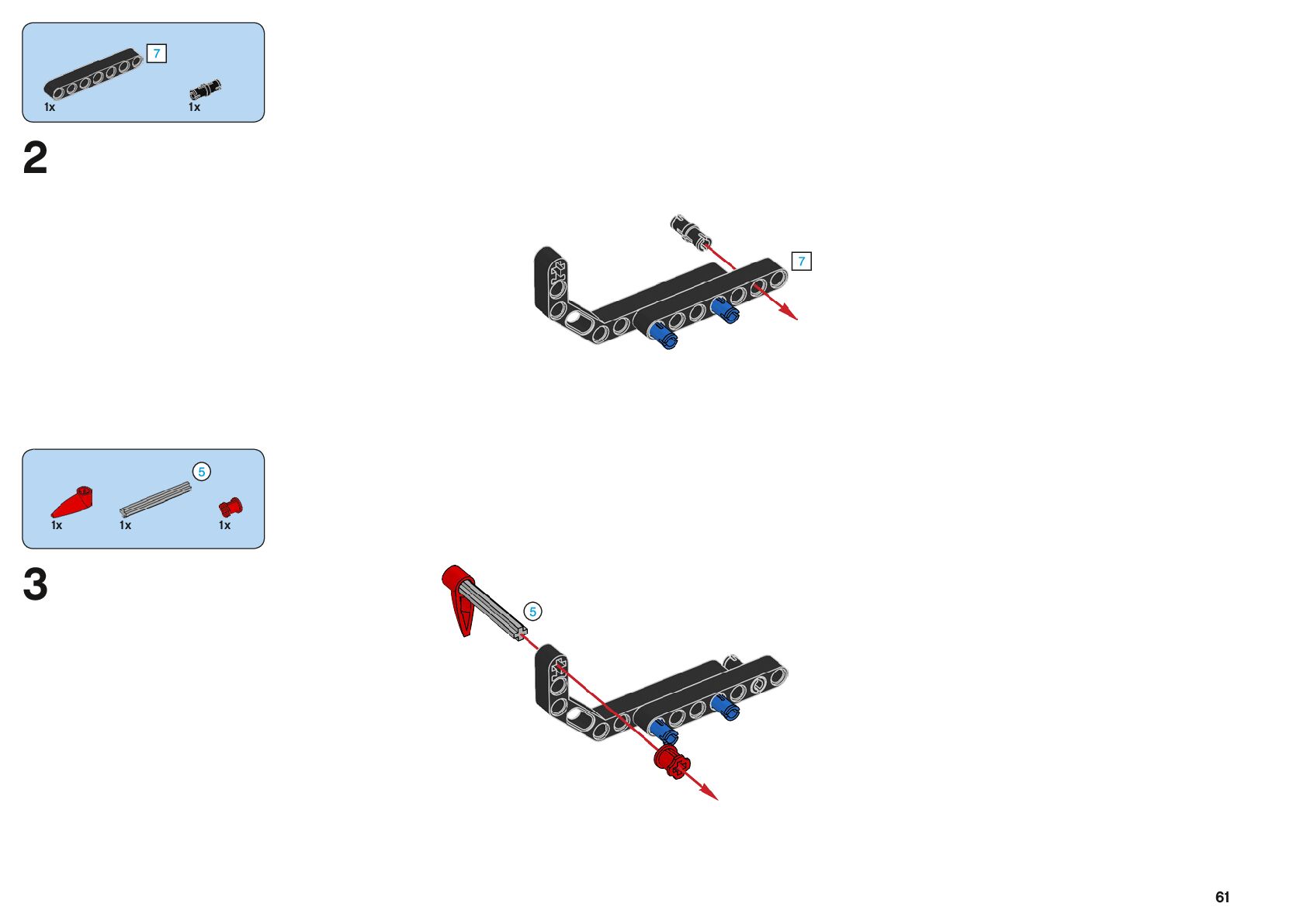 7
1x
1x

2

7

5
1x
1x
1x

3

5

61